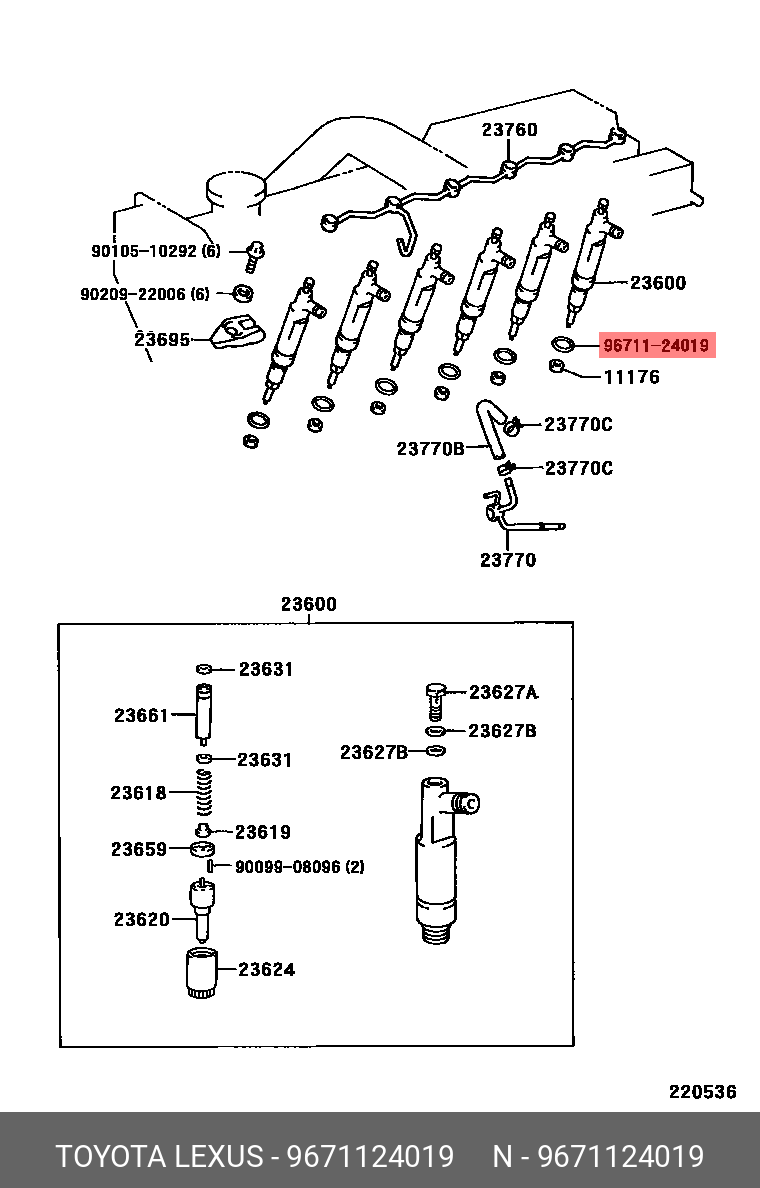 23760
90105-10292 (6)
90209-22006 (6)
23695
23600
96711-24019
11176
23770C
23770B
23770C
23770

23600
23631
23661
23631
23618
23619
23659
90099-08096 (2)
23620
23624
23627A
23627B
23627B

220536

TOYOTA LEXUS - 9671124019 N - 9671124019