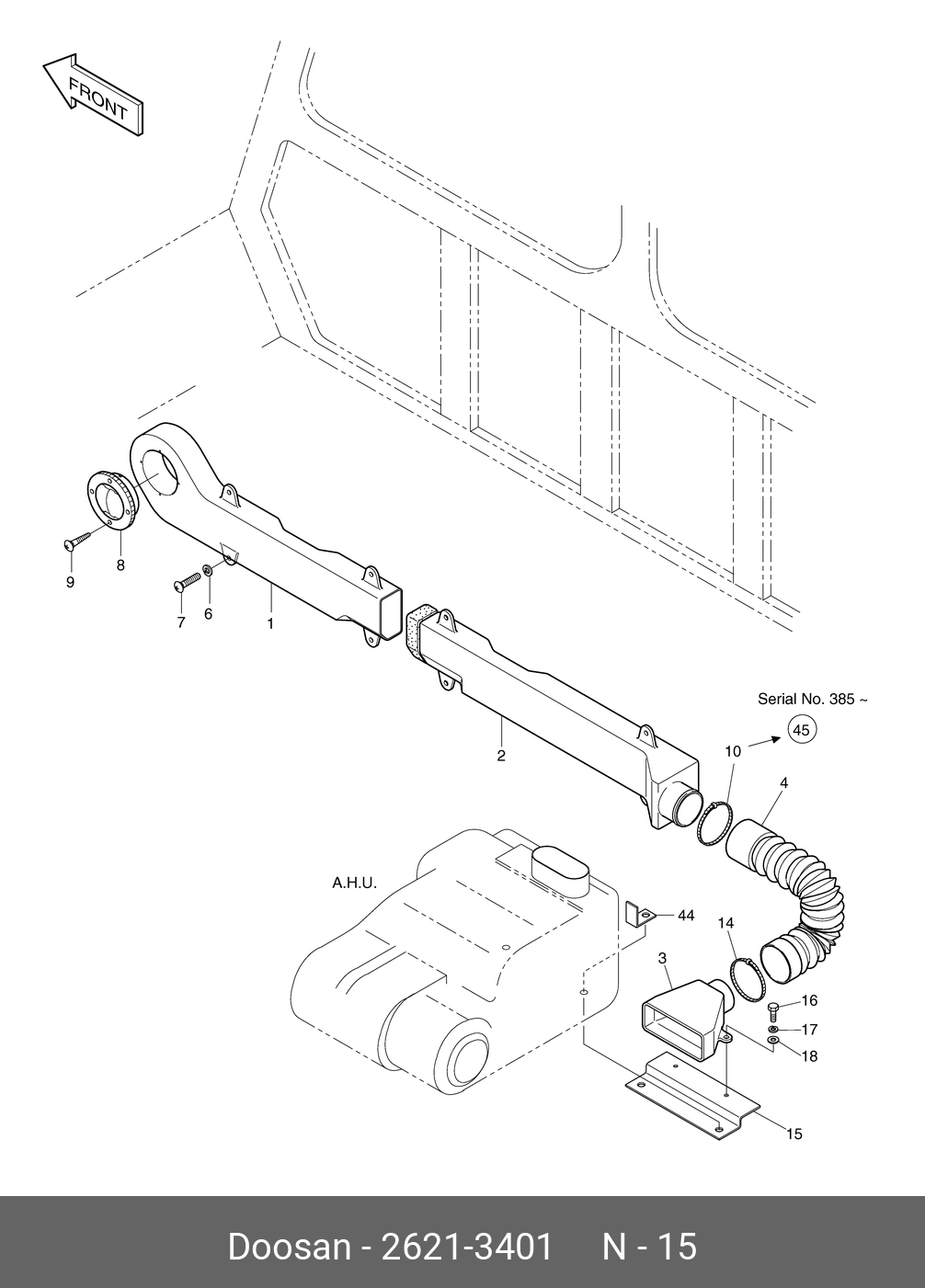 FRONT

9
8
7
6
1
2

Serial No. 385 ~
45
10
4

A.H.U.
44
14
3
16
17
18
15

Doosan - 2621-3401 N - 15