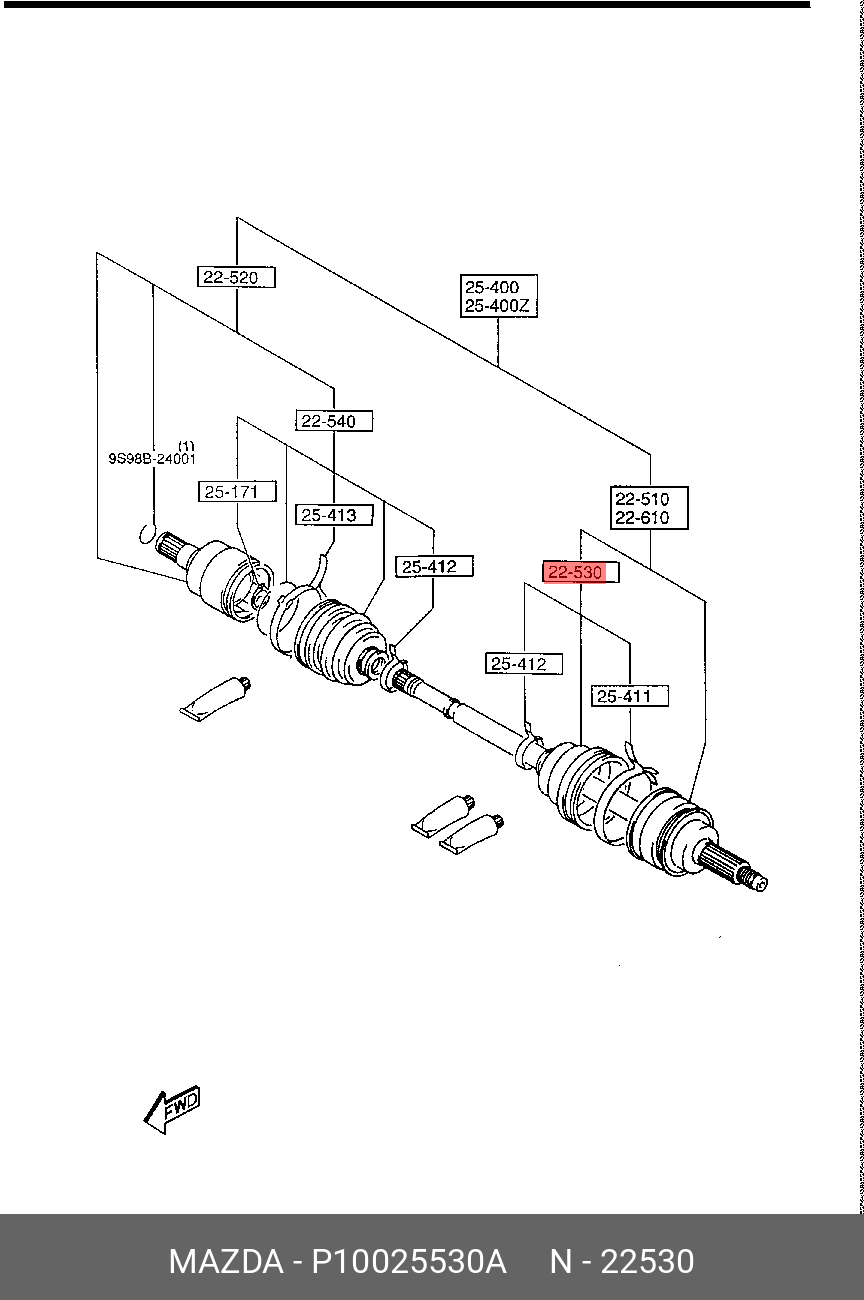 22-520

25-400
25-400Z

22-540

(1)
9S98B-24001

25-171

25-413

25-412

22-510
22-610

22-530

25-412

25-411

FWD

MAZDA - P10025530A N - 22530