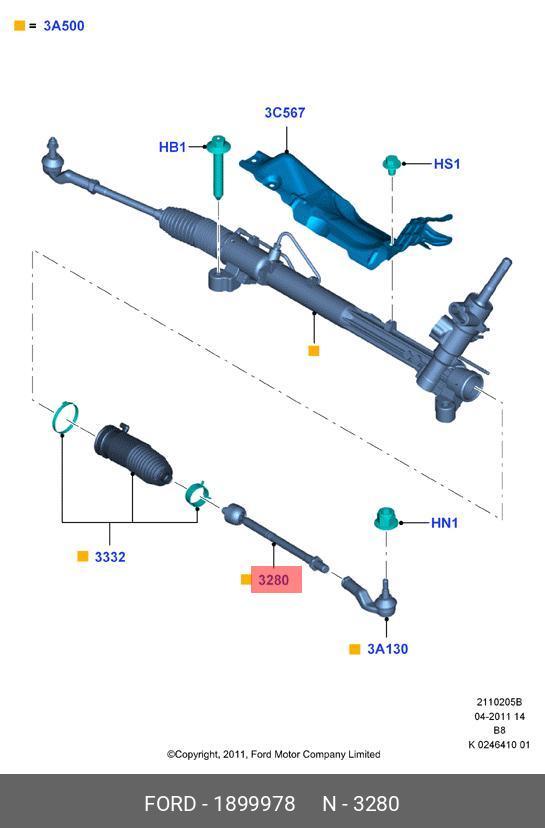 = 3A500

3C567

HB1

HS1

3332

3280

HN1

3A130

2110205B
04-2011 14
B8
K 0246410 01

©Copyright, 2011, Ford Motor Company Limited

FORD - 1899978 N - 3280