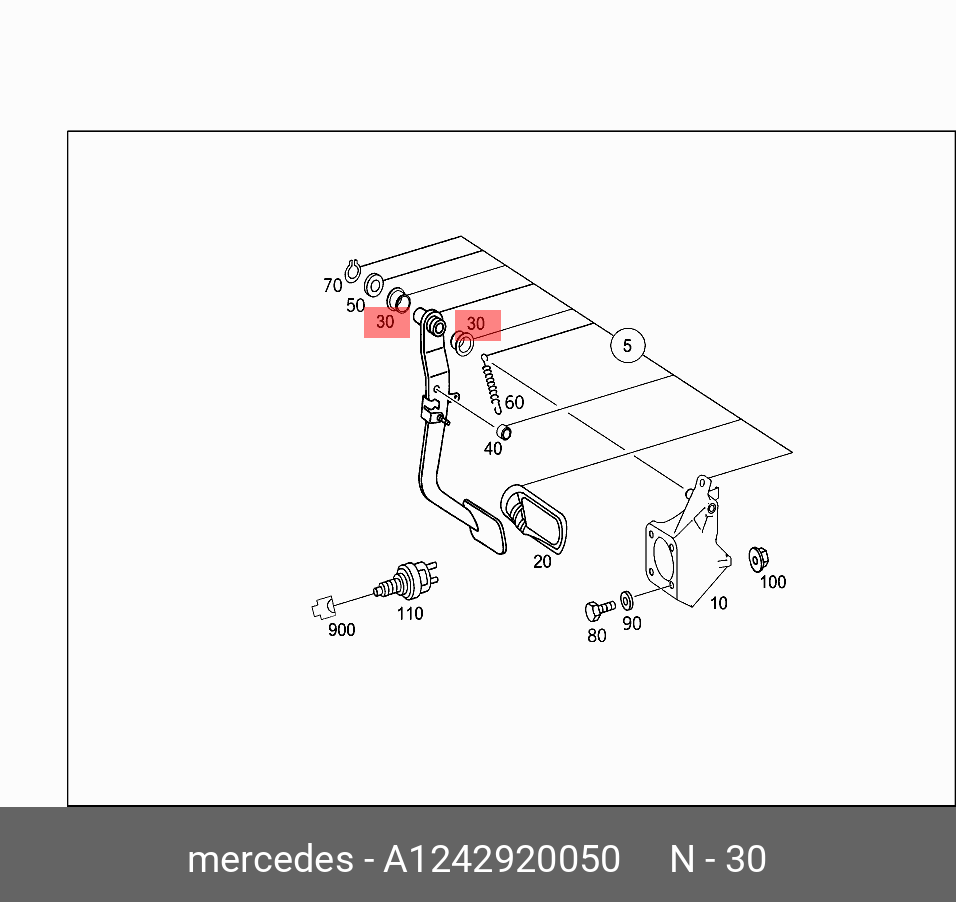 70
50
30
30
5
60
40
20
10
100
110
900
80
90

mercedes - A1242920050 N - 30