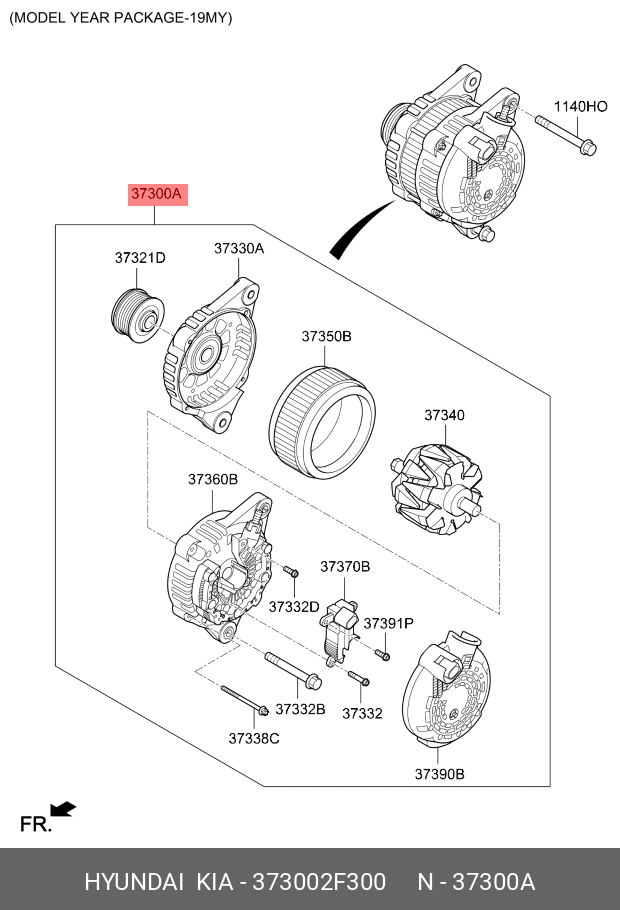 (MODEL YEAR PACKAGE-19MY)

1140HO

37300A

37321D

37330A

37350B

37340

37360B

37370B

37332D

37391P

37332B

37332

37338C

37390B

FR.

HYUNDAI KIA - 373002F300 N - 37300A