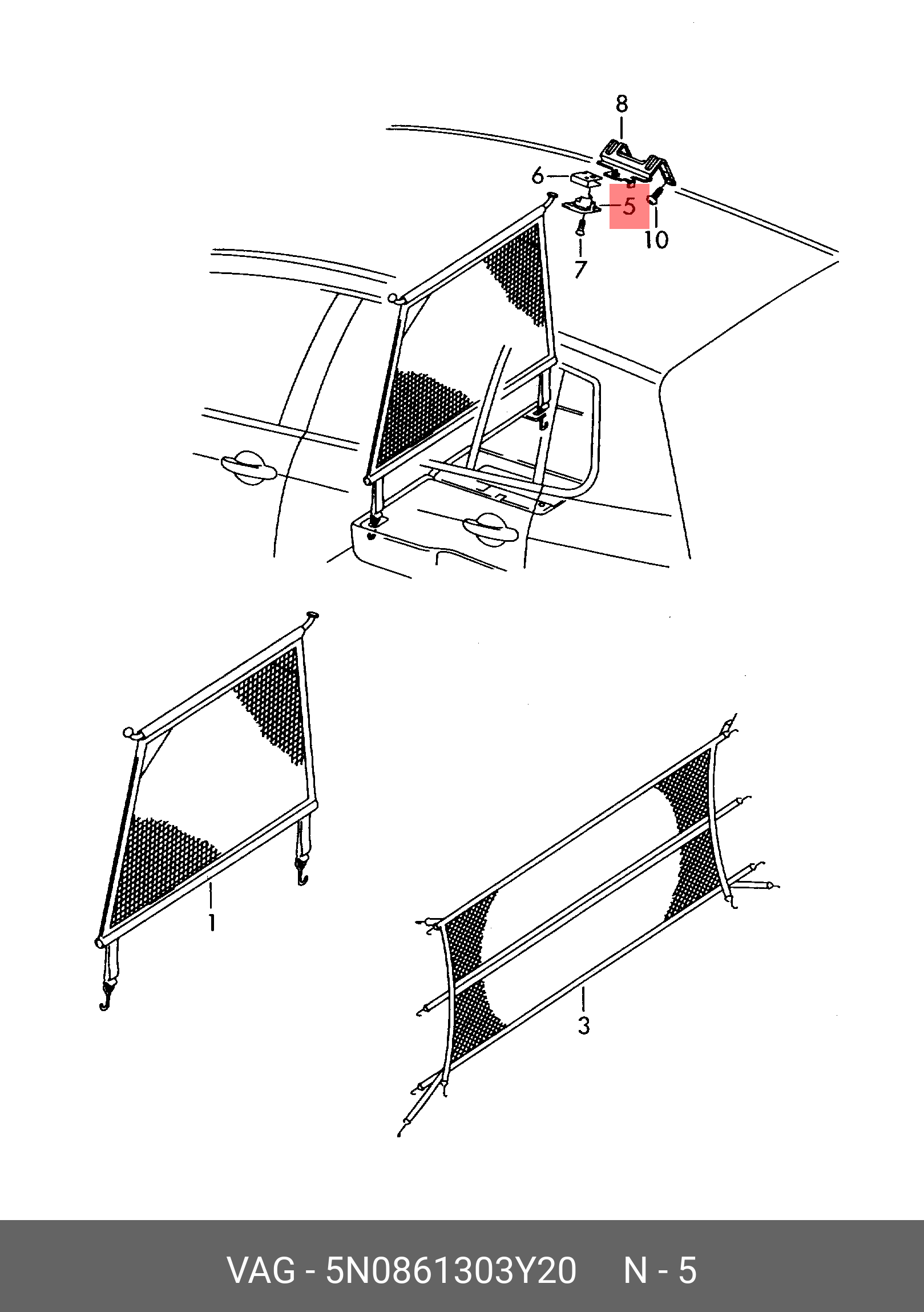 8
6
5
10
7
1
3
VAG - 5N0861303Y20 N - 5