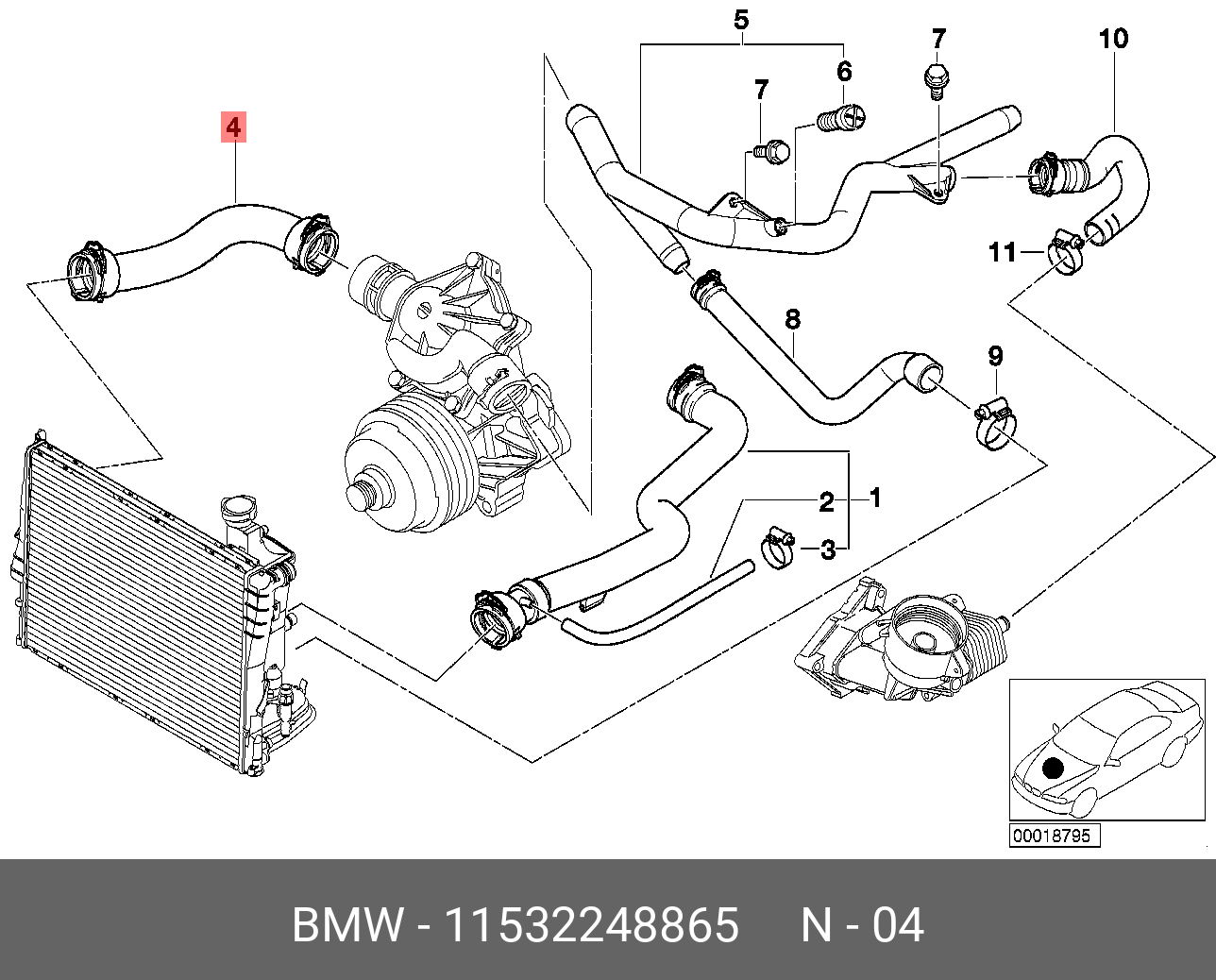 5
7
10
6
7
4
11
8
9
2
1
3
00018795
BMW - 11532248865 N - 04