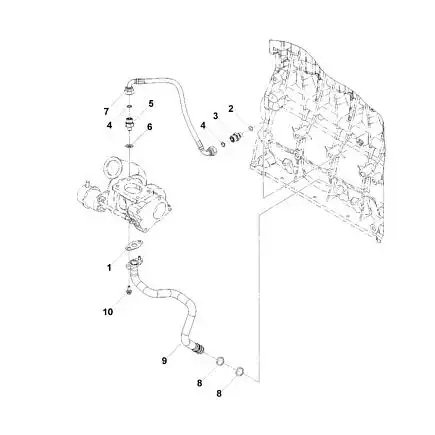 7
5
4
6
4
3
2
1
10
9
8
8