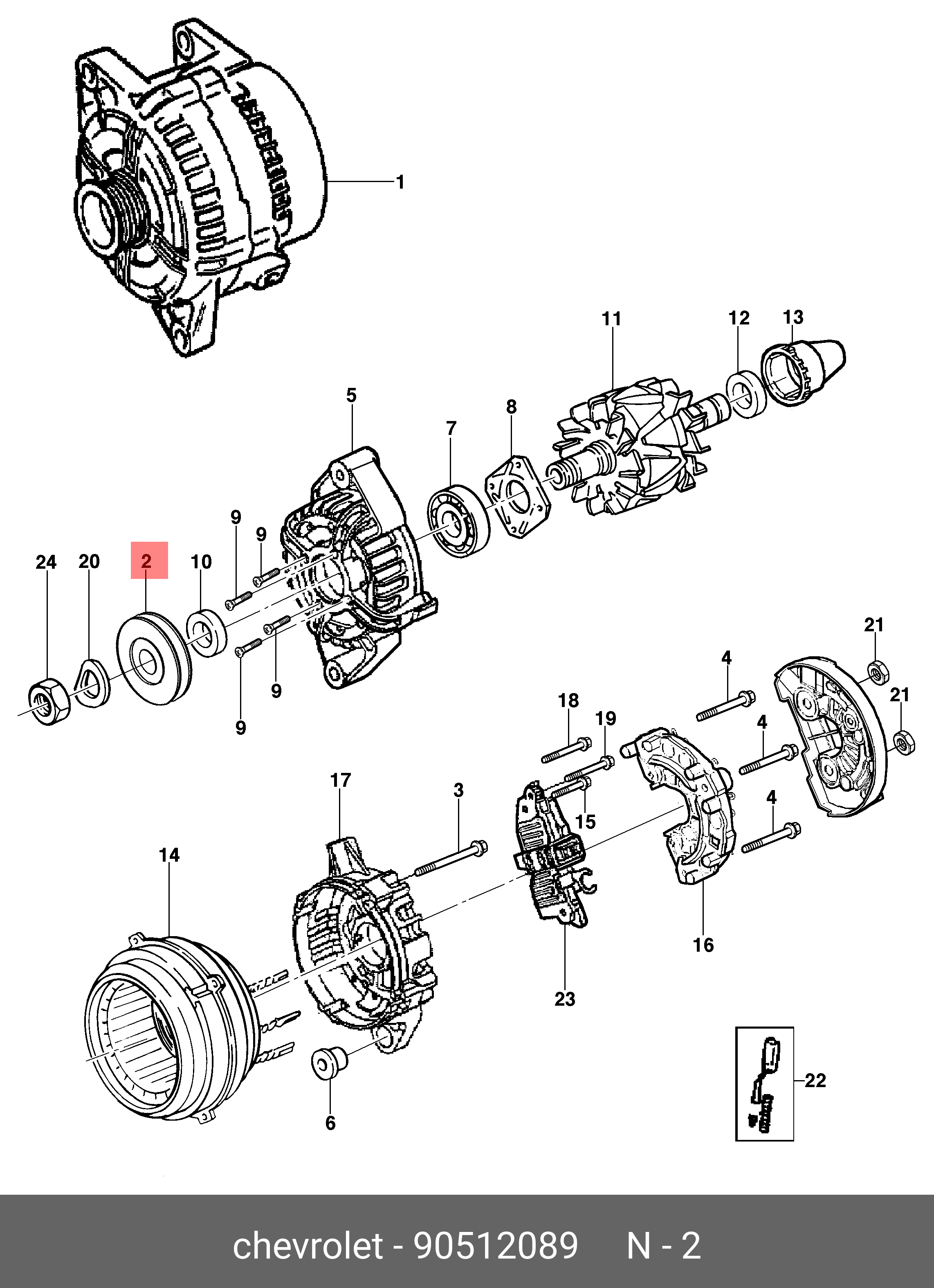 1

11 12 13

5

8

7

9

9

24 20 2 10

9

9

21

4

21

18

19

4

17

3

15

4

14

16

23

22

6

chevrolet - 90512089 N - 2