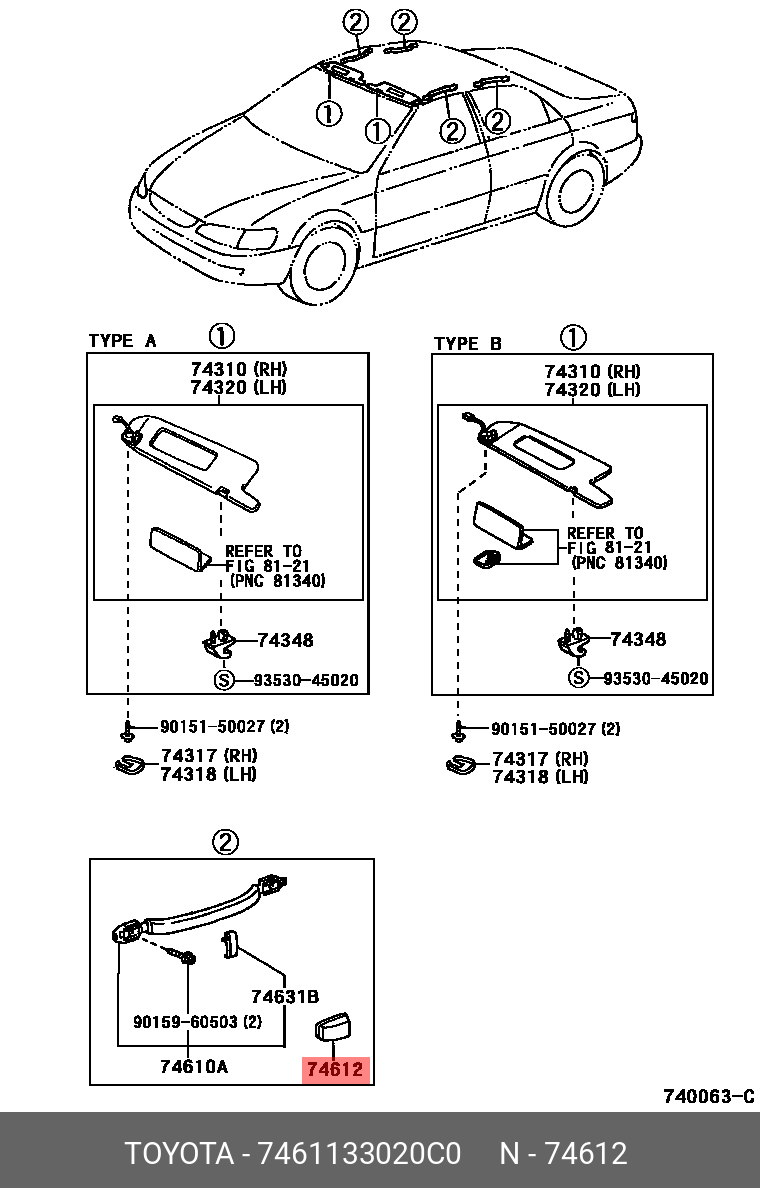 ②
②
①
①
②
②

TYPE A
①
74310 (RH)
74320 (LH)
REFER TO
FIG 81-21
(PNC 81340)
74348
Ⓢ 93530-45020
90151-50027 (2)
74317 (RH)
74318 (LH)

TYPE B
①
74310 (RH)
74320 (LH)
REFER TO
FIG 81-21
(PNC 81340)
74348
Ⓢ 93530-45020
90151-50027 (2)
74317 (RH)
74318 (LH)

②
74631B
90159-60503 (2)
74610A
74612

740063-C

TOYOTA - 7461133020C0 N - 74612