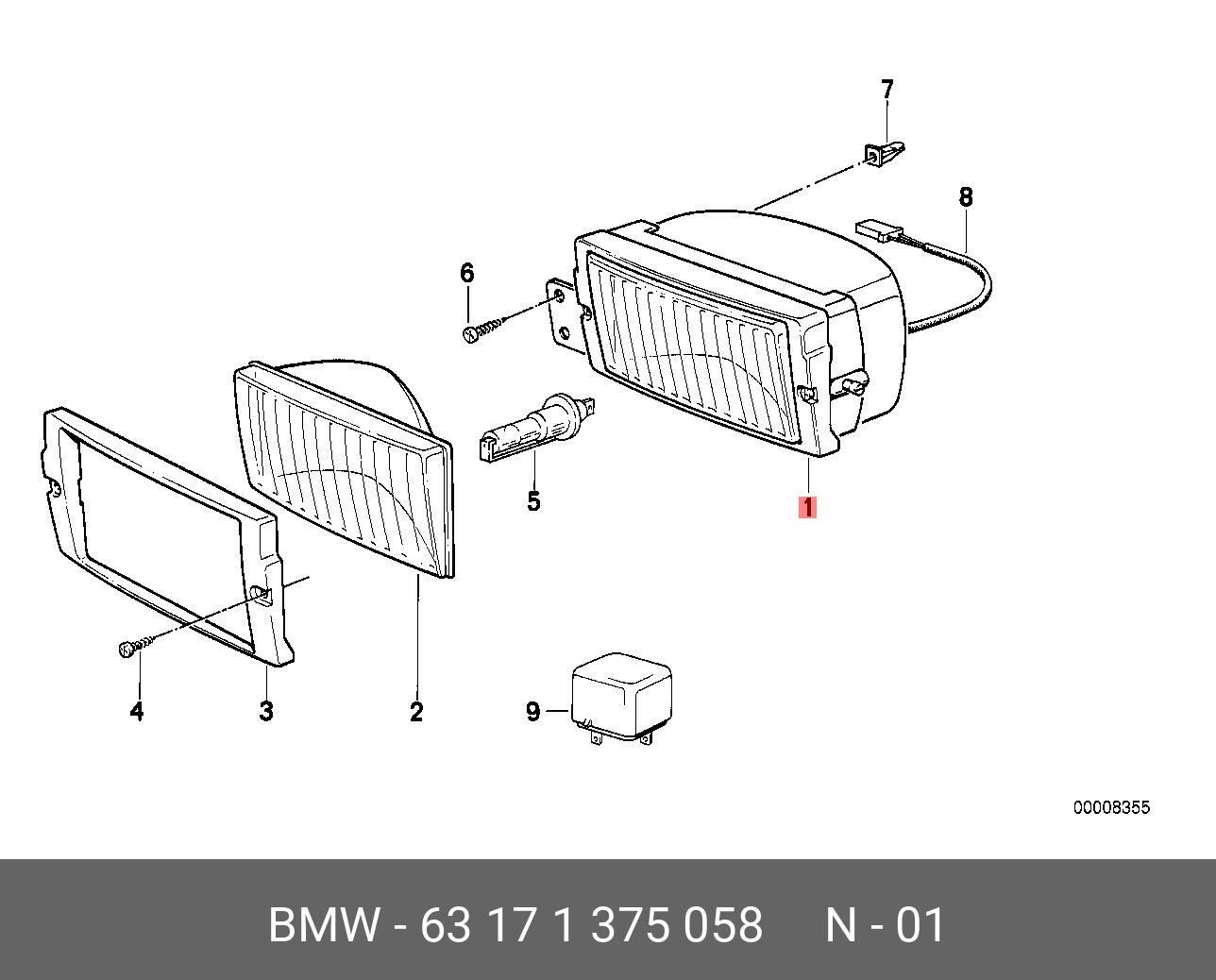 7
8
6
5
1
4
3
2
9
00008355

BMW - 63 17 1 375 058 N - 01