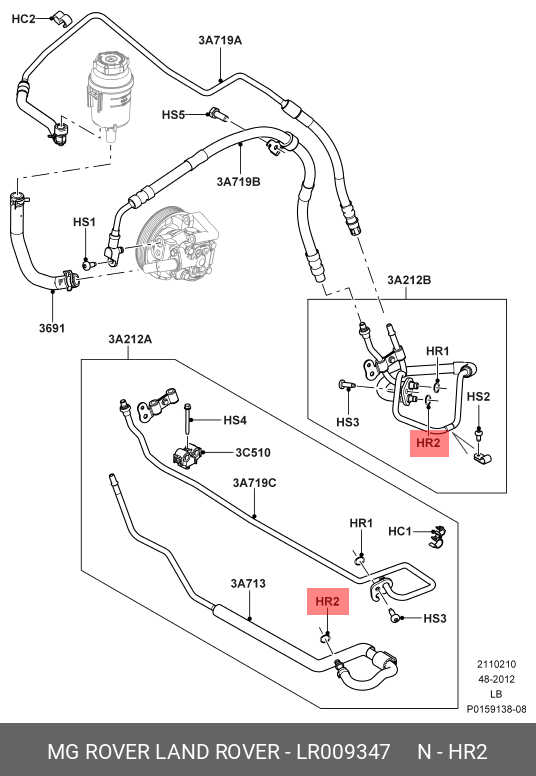 HC2
3A719A
HS5
3A719B
HS1
3691
3A212B
HR1
HS2
HS3
HR2
3A212A
HS4
3C510
3A719C
HR1
HC1
3A713
HR2
HS3
2110210
48-2012
LB
P0159138-08
MG ROVER LAND ROVER - LR009347 N - HR2