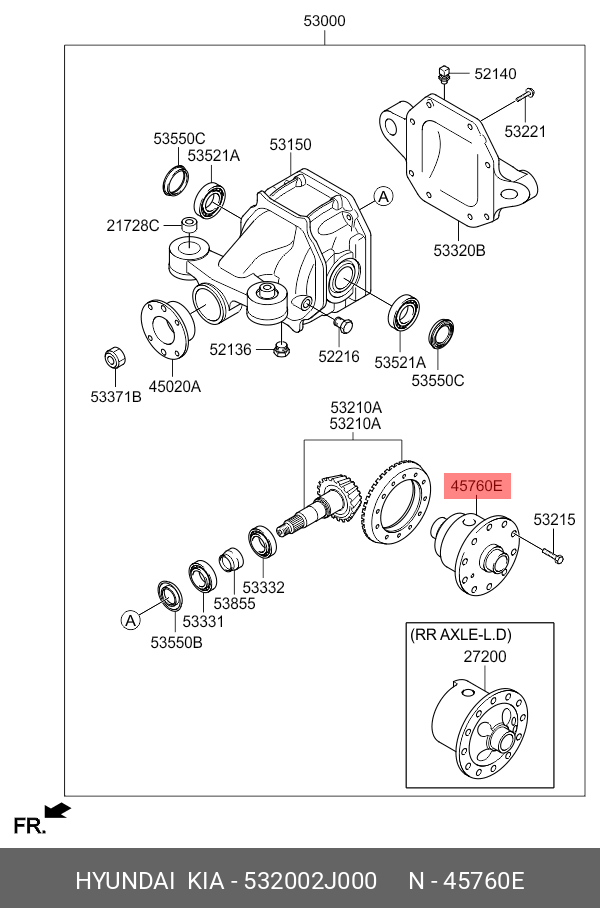 53000

52140

53221

53550C

53521A

53150

A

21728C

53320B

52136

52216

53521A

53550C

53371B

45020A

53210A
53210A

45760E

53215

53332

53855

53331

A

53550B

(RR AXLE-L.D)

27200

FR.

HYUNDAI KIA - 532002J000 N - 45760E