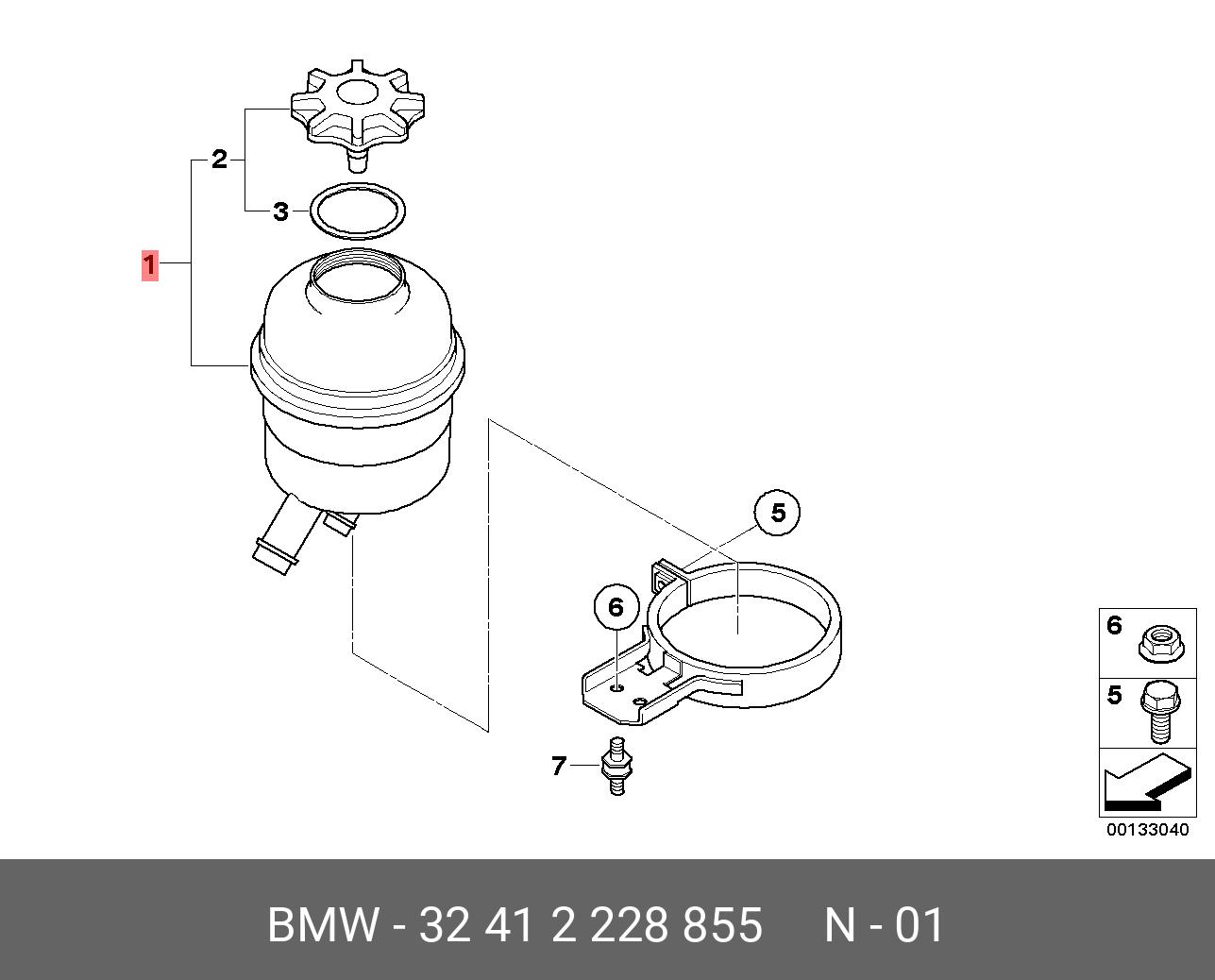 2
3
1
5
6
7
6
5
00133040

BMW - 32 41 2 228 855 N - 01