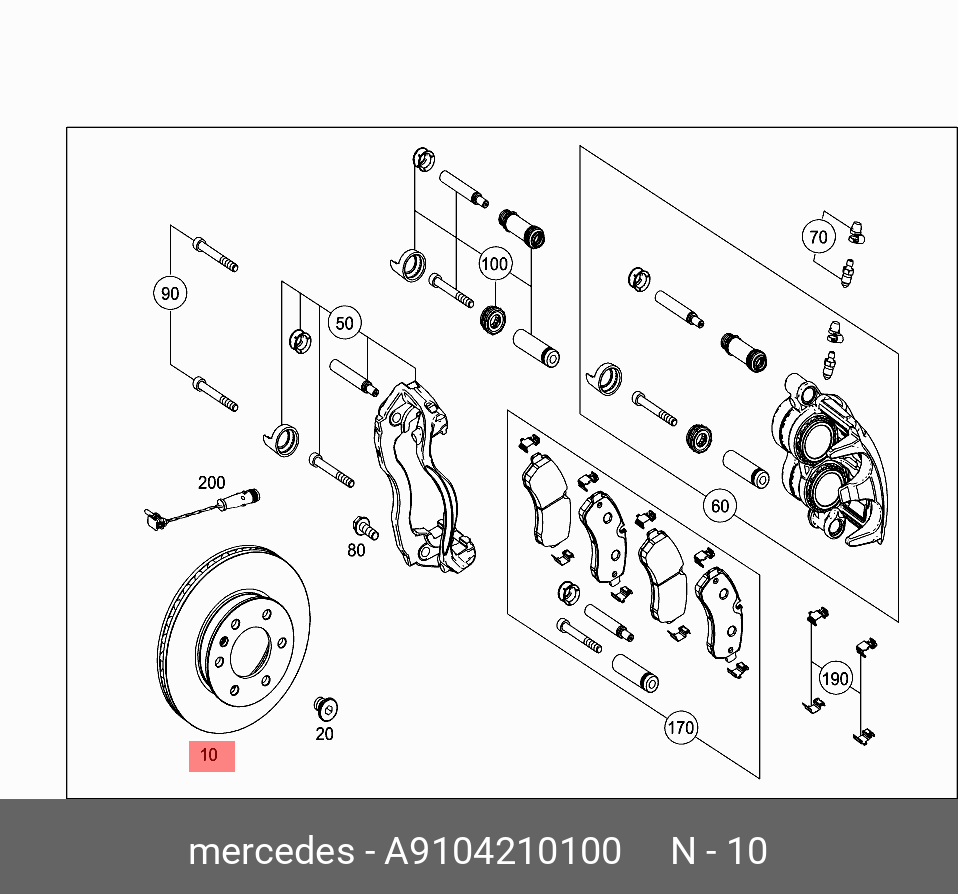 90

50

100

70

200

80

60

20

10

170

190

mercedes - A9104210100 N - 10