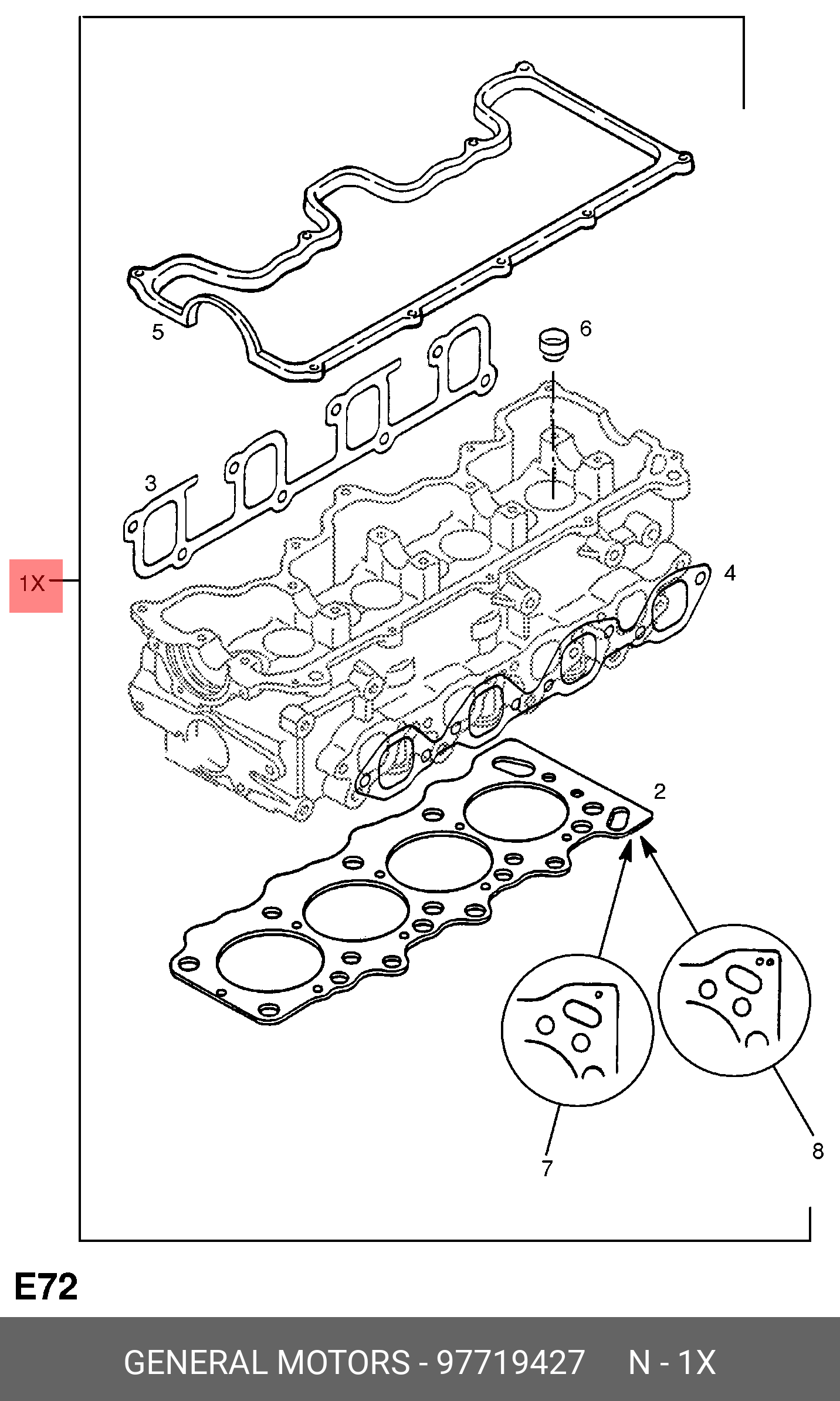 5
6
3
1X
4
2
7
8
E72
GENERAL MOTORS - 97719427 N - 1X