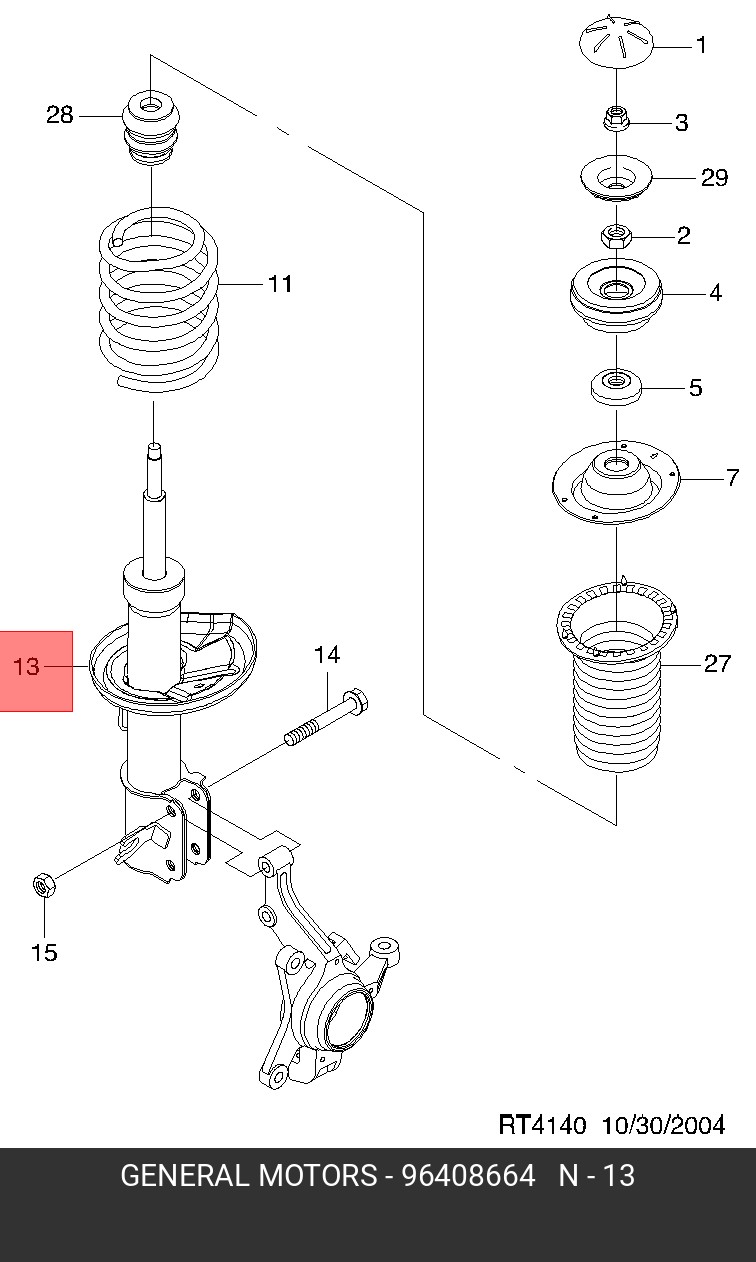 28

11

13

14

15

1

3

29

2

4

5

7

27

RT4140 10/30/2004

GENERAL MOTORS - 96408664 N - 13