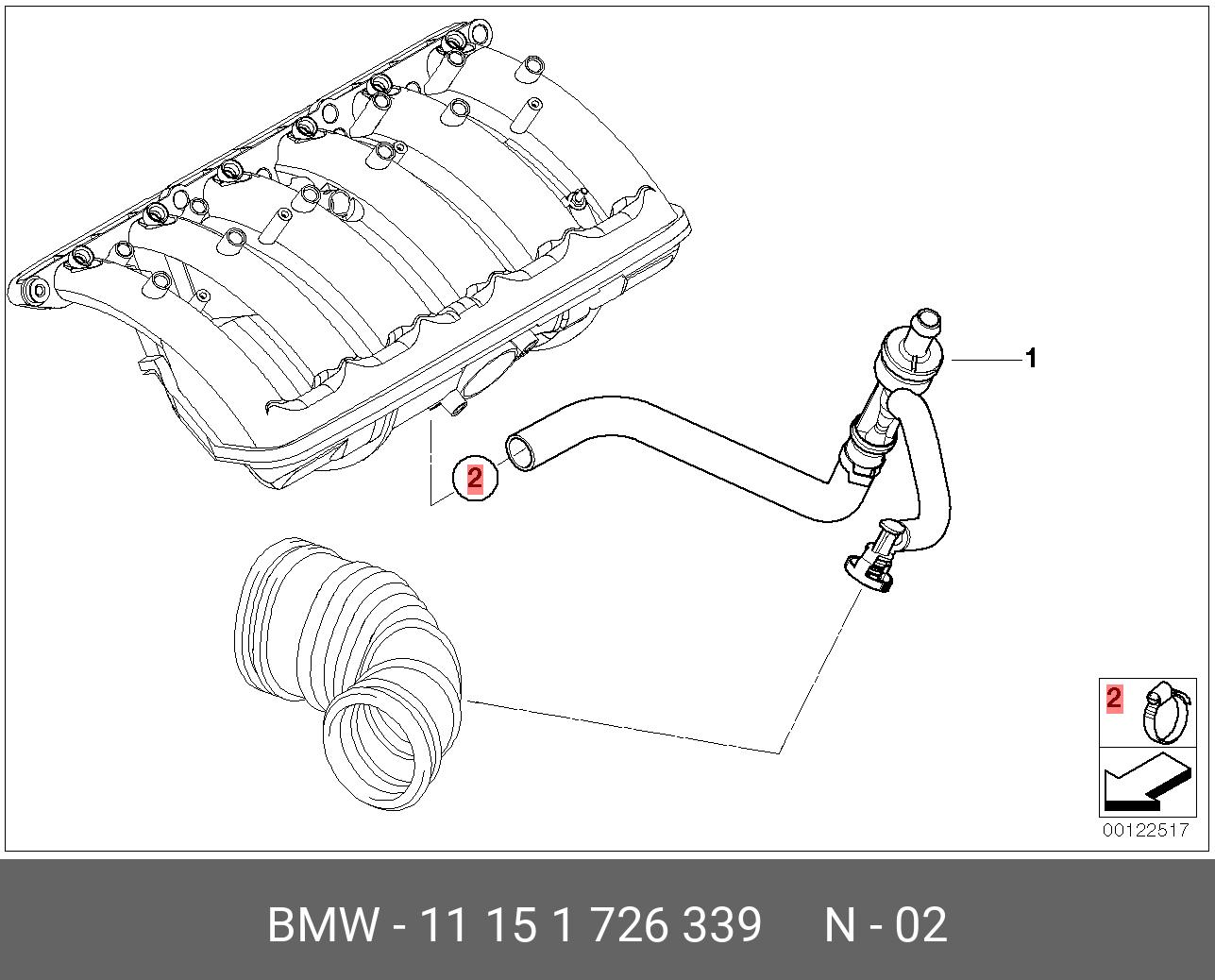 1

2

2

00122517

BMW - 11 15 1 726 339 N - 02