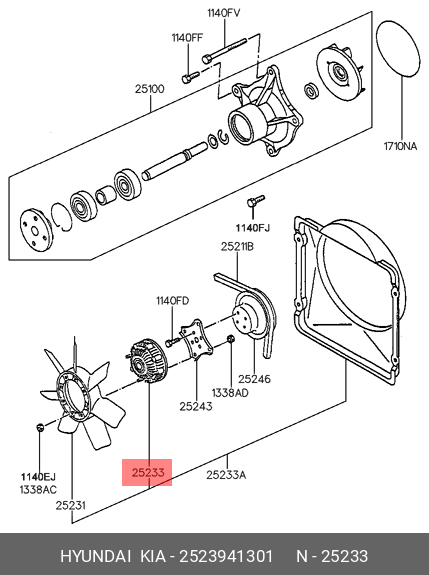 1140FV
1140FF
25100
1710NA
1140FJ
25211B
1140FD
25246
1338AD
25243
1140EJ
1338AC
25233
25233A
25231

HYUNDAI KIA - 2523941301 N - 25233