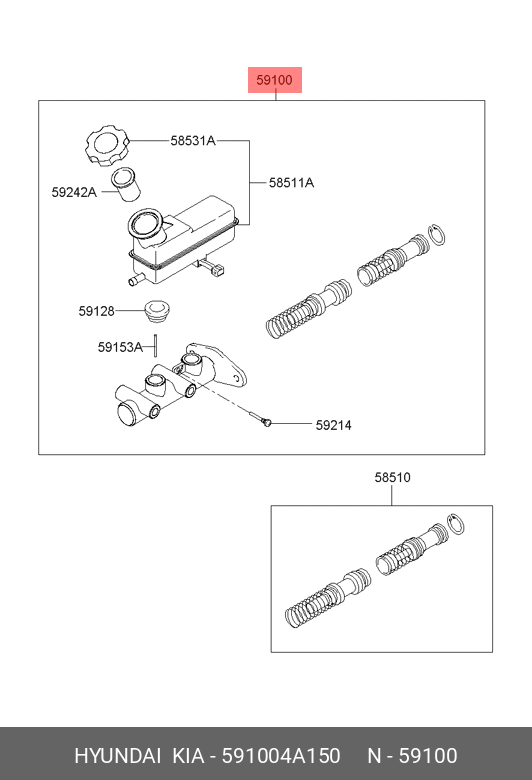 59100

58531A

58511A

59242A

59128

59153A

59214

58510

HYUNDAI KIA - 591004A150 N - 59100