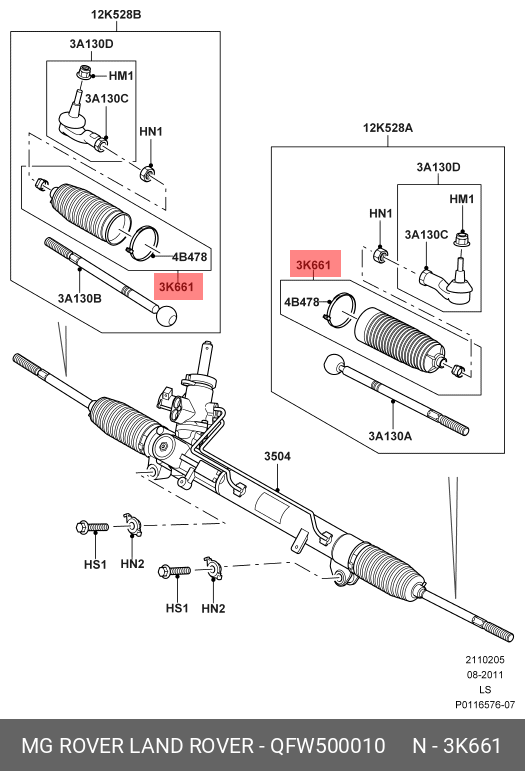 12K528B
3A130D
HM1
3A130C
HN1
4B478
3K661
3A130B
12K528A
3A130D
HM1
HN1
3A130C
3K661
4B478
3A130A
3504
HS1
HN2
HS1
HN2
2110205
08-2011
LS
P0116576-07
MG ROVER LAND ROVER - QFW500010 N - 3K661