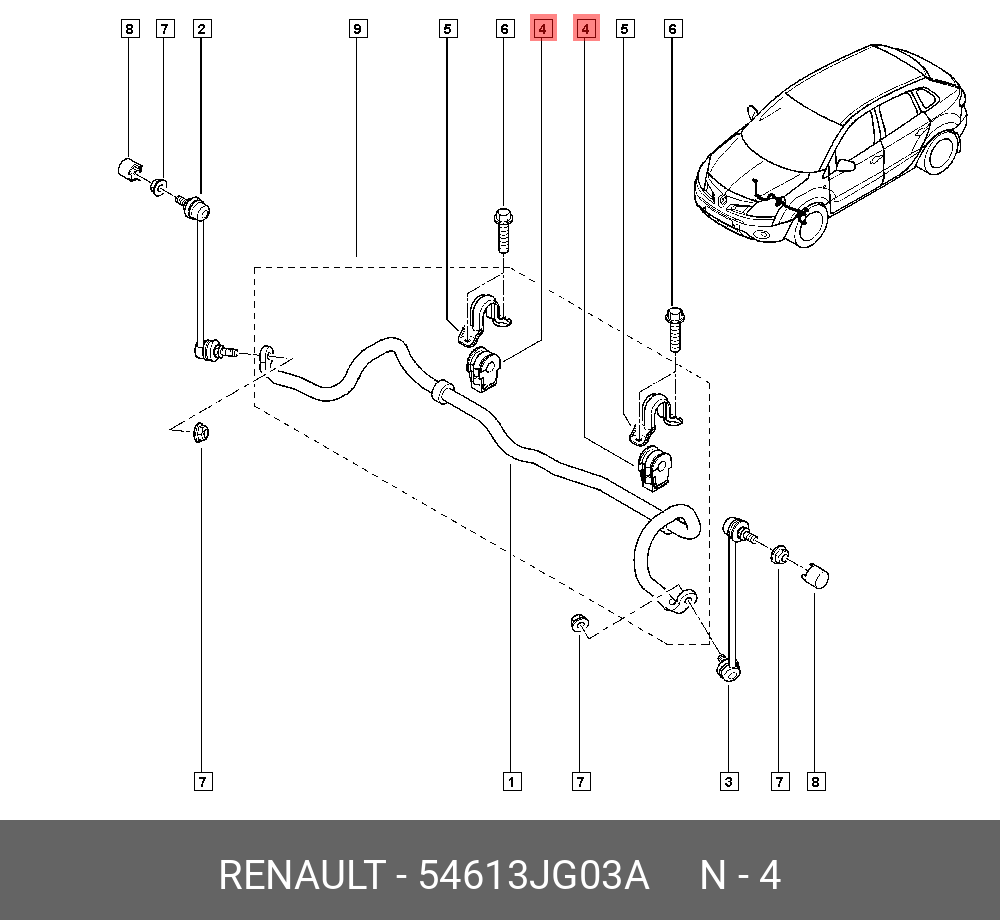 8 7 2 9 5 6 4 4 5 6

7 1 7 3 7 8

RENAULT - 54613JG03A N - 4