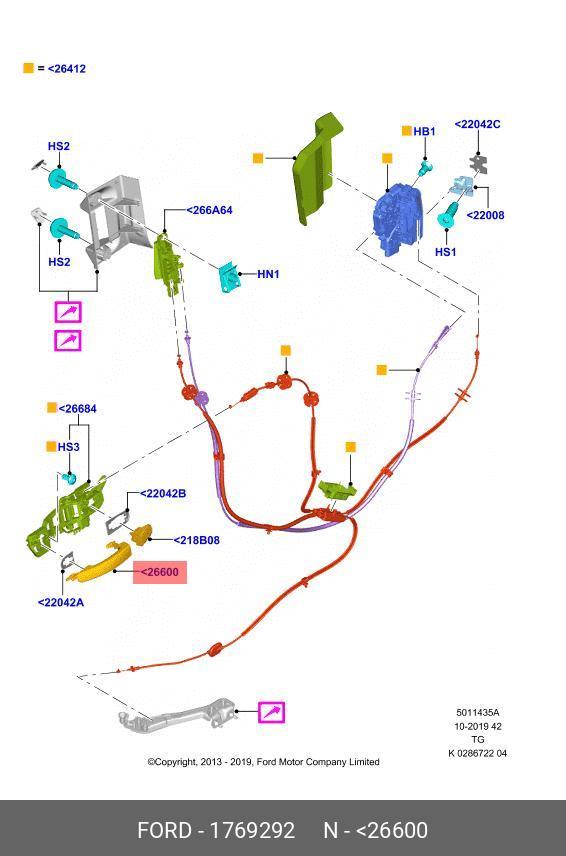 = <26412

HS2

HS2

<266A64

HN1

HB1

<22042C

<22008

HS1

<26684

HS3

<22042B

<218B08

<26600

<22042A

5011435A
10-2019 42
TG
K 0286722 04

©Copyright, 2013 - 2019, Ford Motor Company Limited

FORD - 1769292 N - <26600