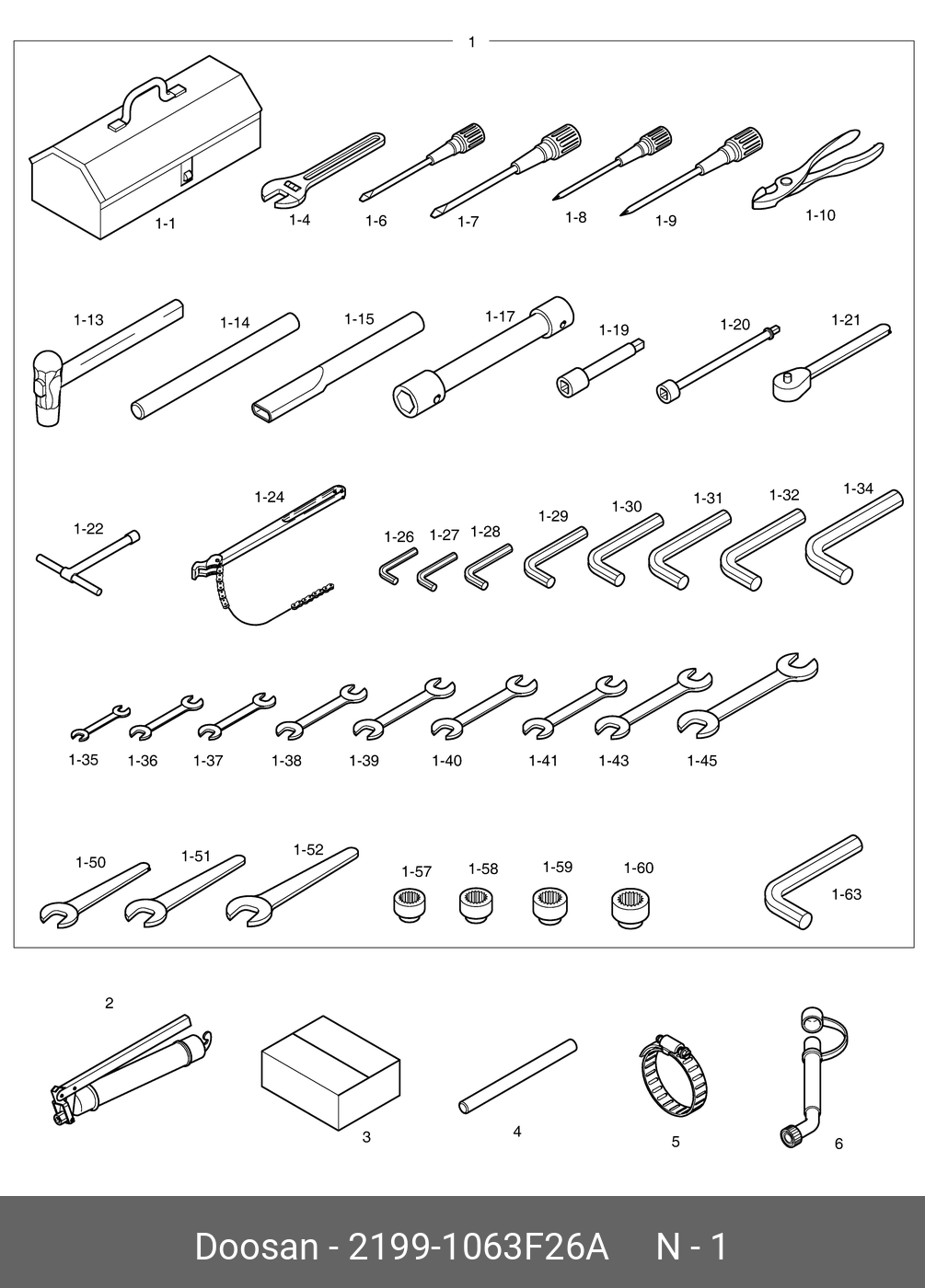 1

1-1
1-4
1-6
1-7
1-8
1-9
1-10

1-13
1-14
1-15
1-17
1-19
1-20
1-21

1-22
1-24
1-26
1-27
1-28
1-29
1-30
1-31
1-32
1-34

1-35
1-36
1-37
1-38
1-39
1-40
1-41
1-43
1-45

1-50
1-51
1-52
1-57
1-58
1-59
1-60
1-63

2
3
4
5
6

Doosan - 2199-1063F26A N - 1