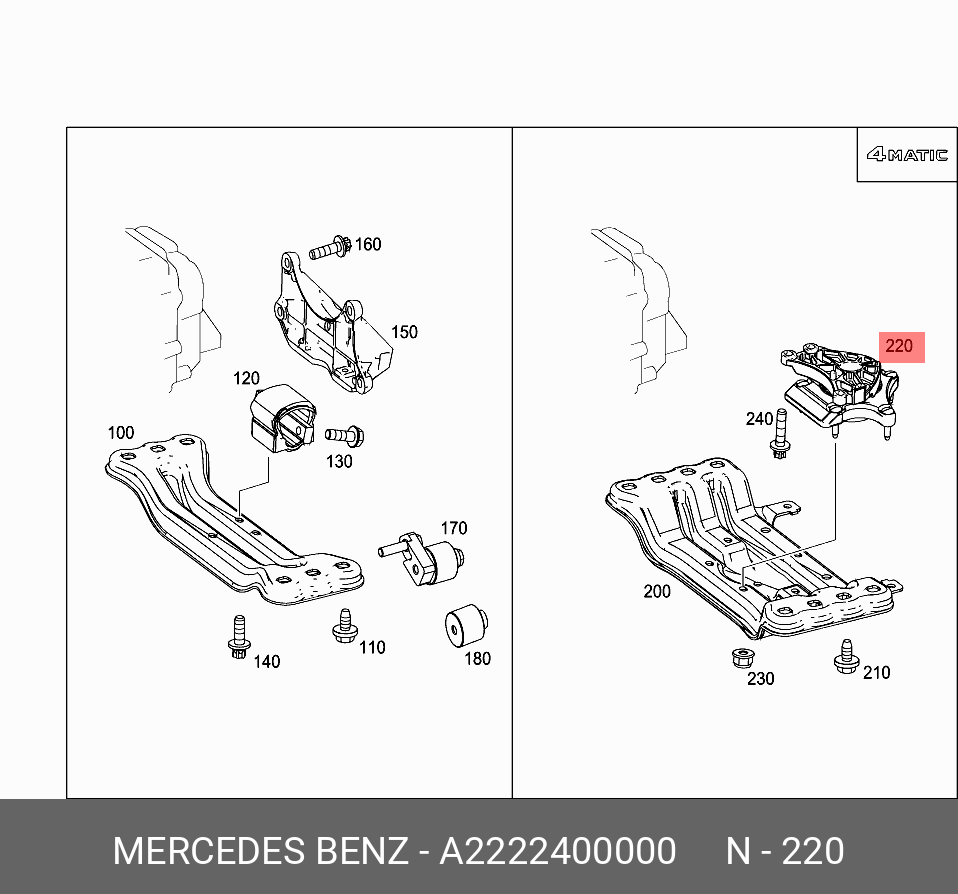 160
150
120
100
130
170
140
110
180

4MATIC
220
240
200
230
210

MERCEDES BENZ - A2222400000 N - 220