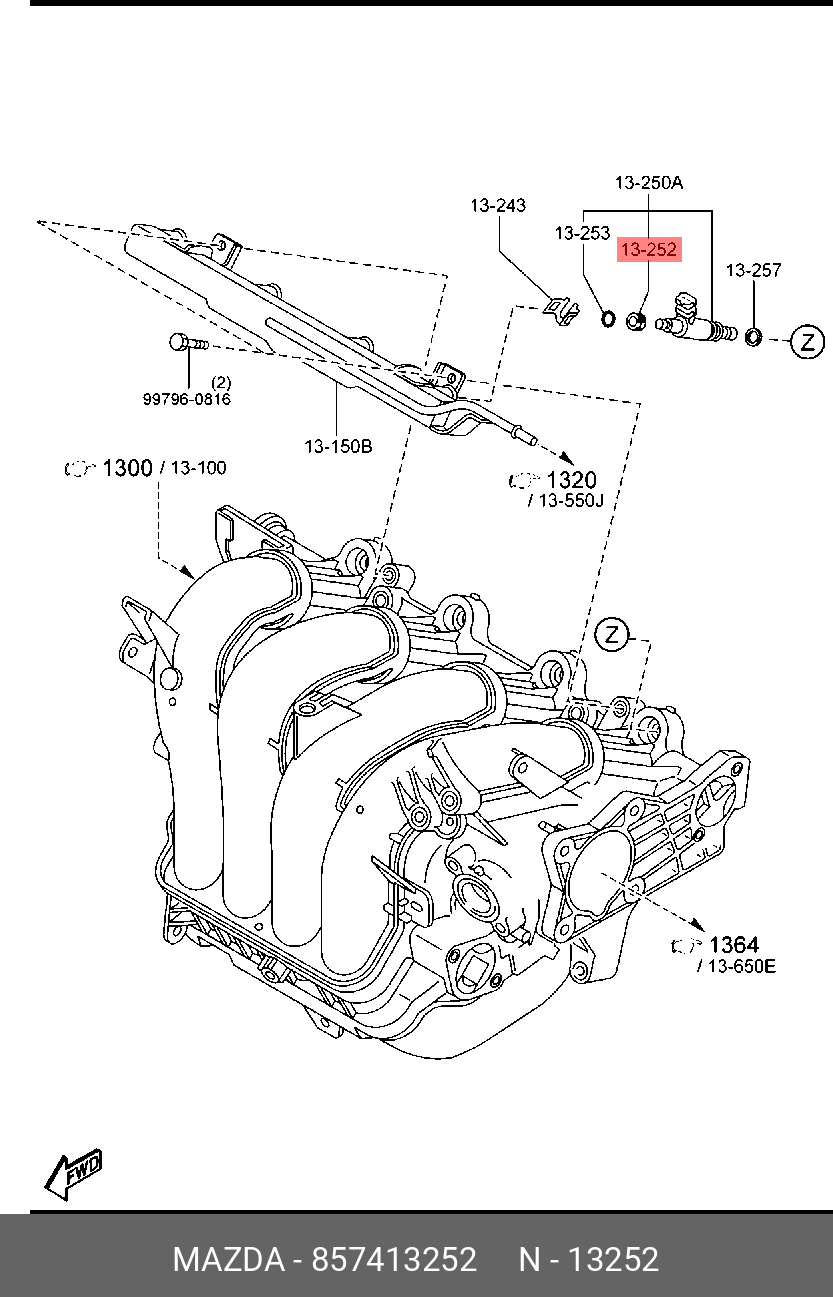 13-250A

13-243

13-253

13-252

13-257

Z

(2)
99796-0816

13-150B

1300 / 13-100

1320
/ 13-550J

Z

1364
/ 13-650E

FWD

MAZDA - 857413252 N - 13252