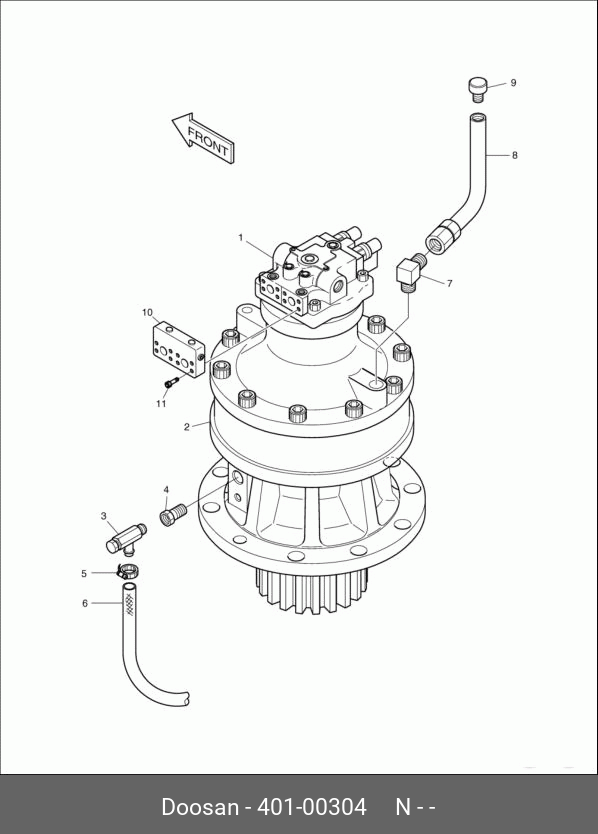 FRONT

9

8

1

7

10

11

2

4

3

5

6

Doosan - 401-00304 N - -