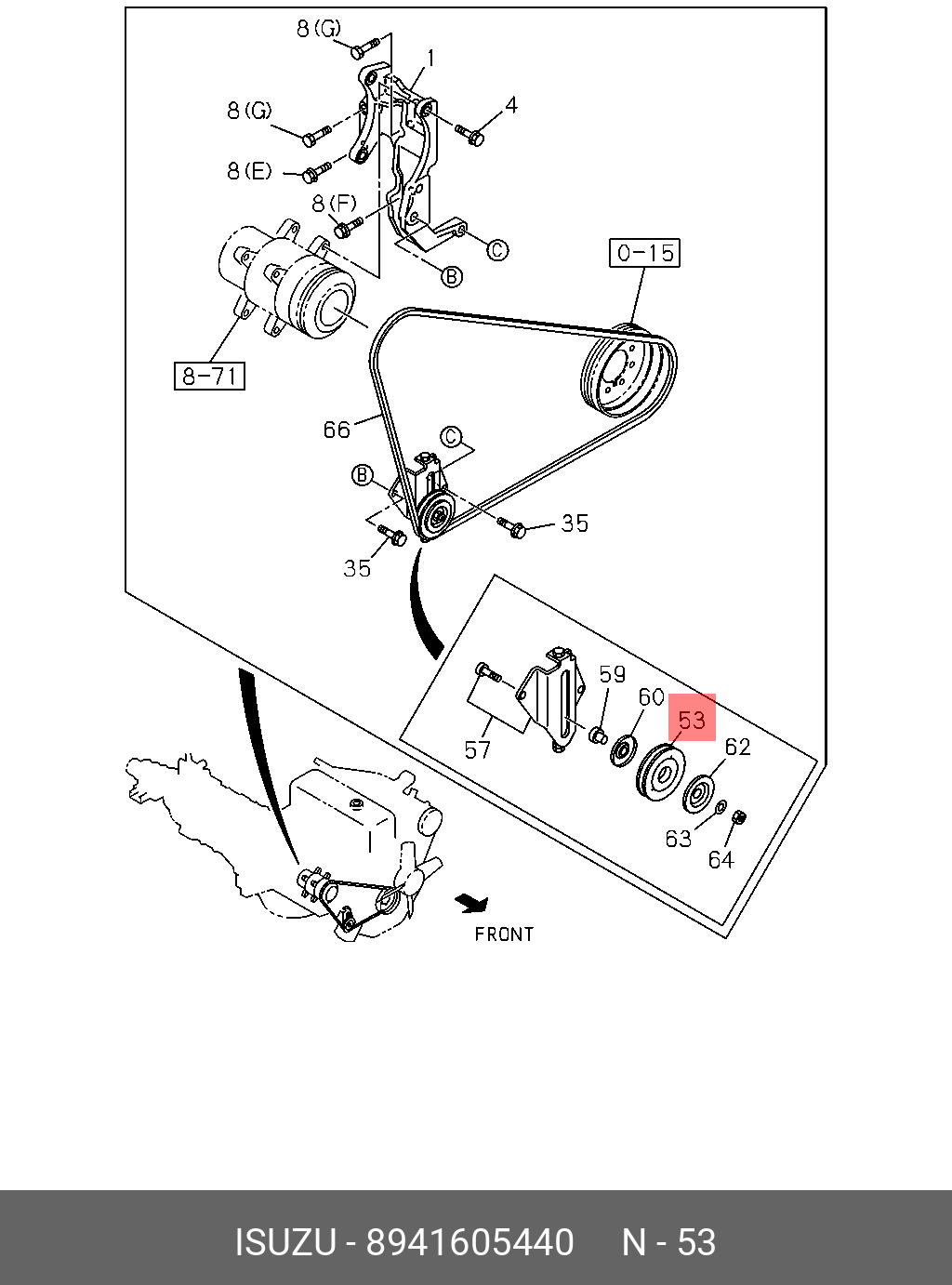 8(G)
1
8(G)
4
8(E)
8(F)
C
B
0-15
8-71
66
C
B
35
35
59
60
53
62
57
63
64
FRONT

ISUZU - 8941605440 N - 53