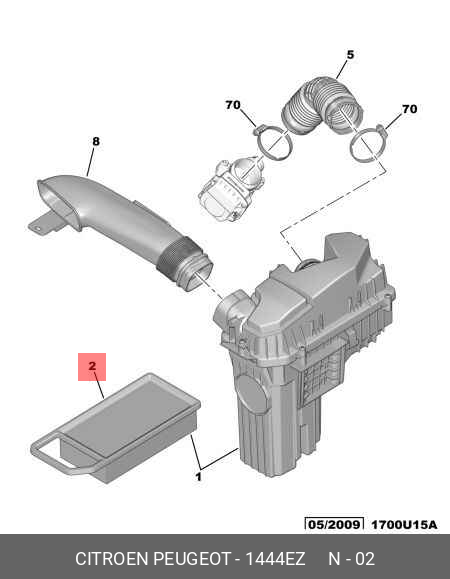 5

70

70

8

2

1

05/2009 1700U15A

CITROEN PEUGEOT - 1444EZ N - 02