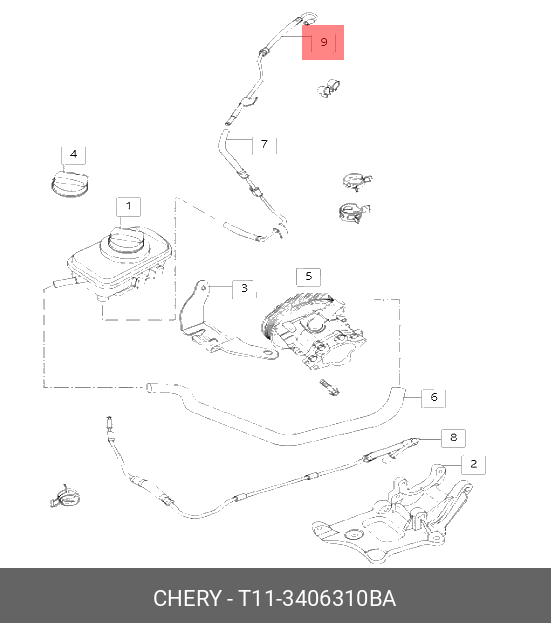 9
7
4
1
3
5
6
8
2
CHERY - T11-3406310BA