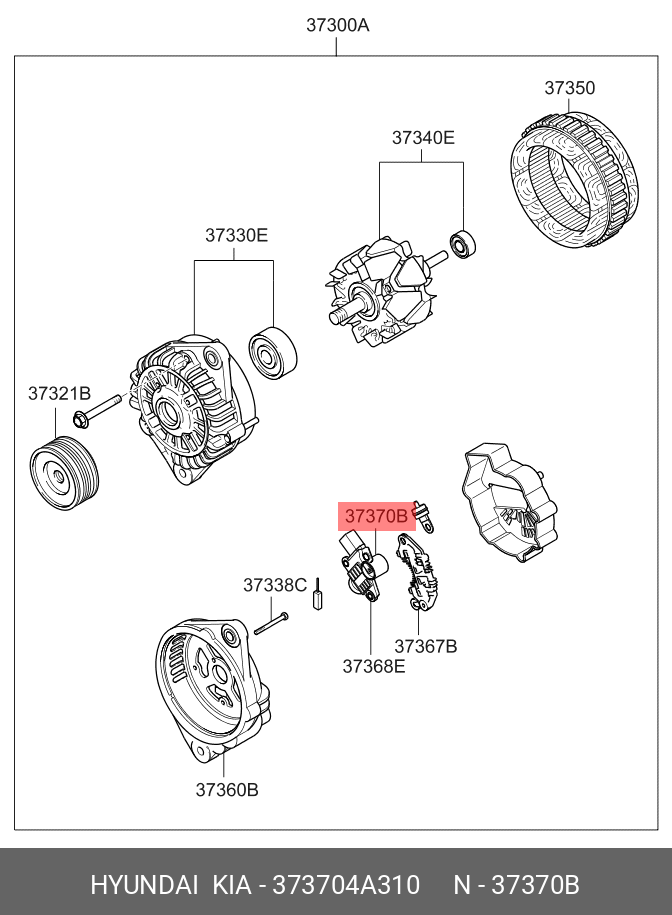 37300A

37350

37340E

37330E

37321B

37370B

37338C

37367B

37368E

37360B

HYUNDAI KIA - 373704A310 N - 37370B