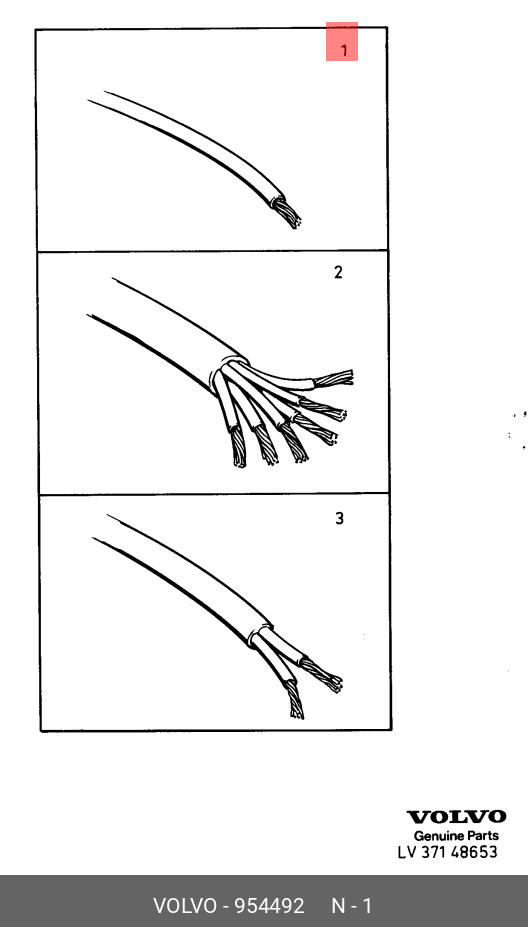 1

2

3

VOLVO
Genuine Parts
LV 371 48653

VOLVO - 954492 N - 1