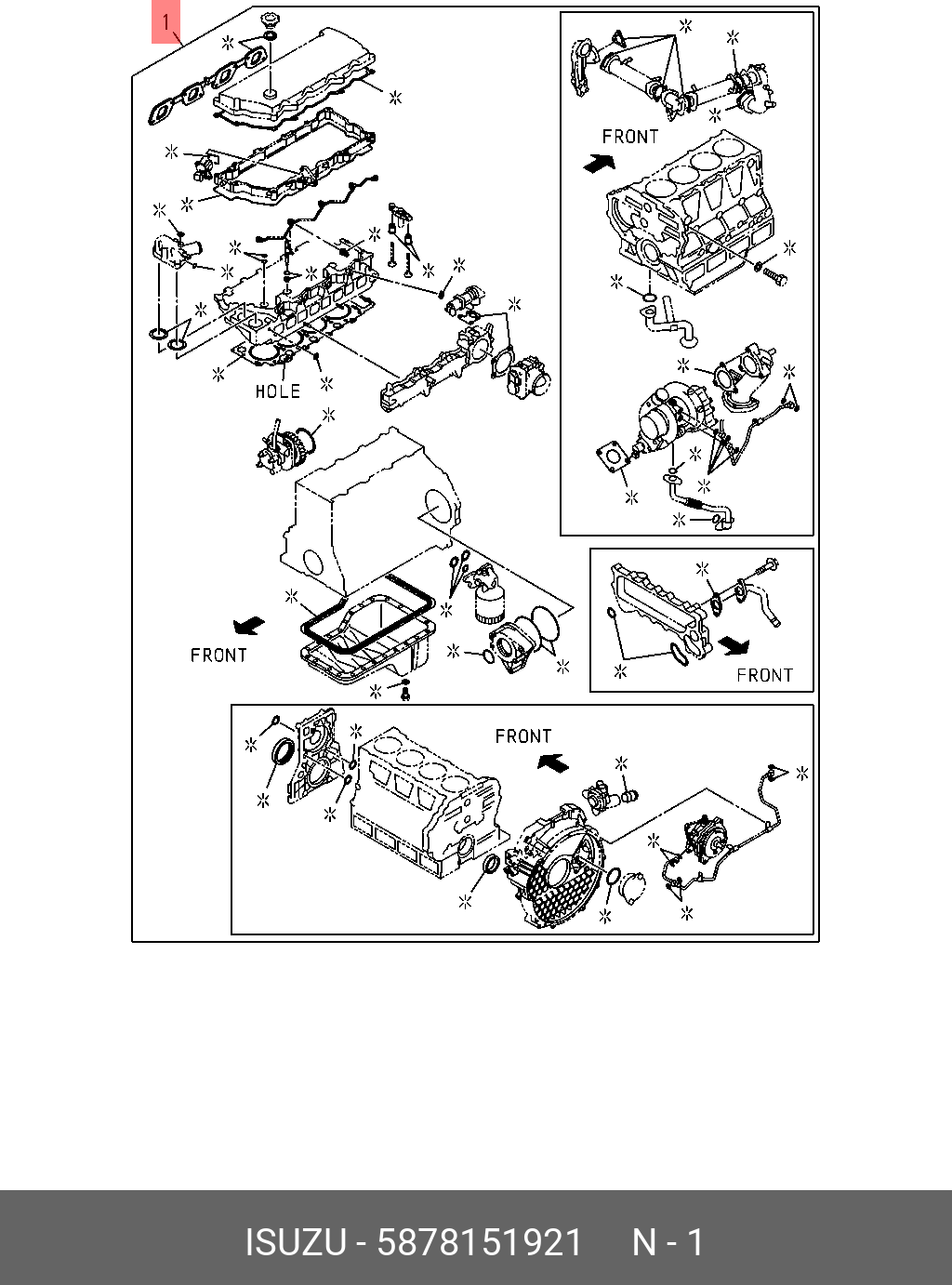 1

FRONT

HOLE

FRONT

FRONT

FRONT

ISUZU - 5878151921 N - 1