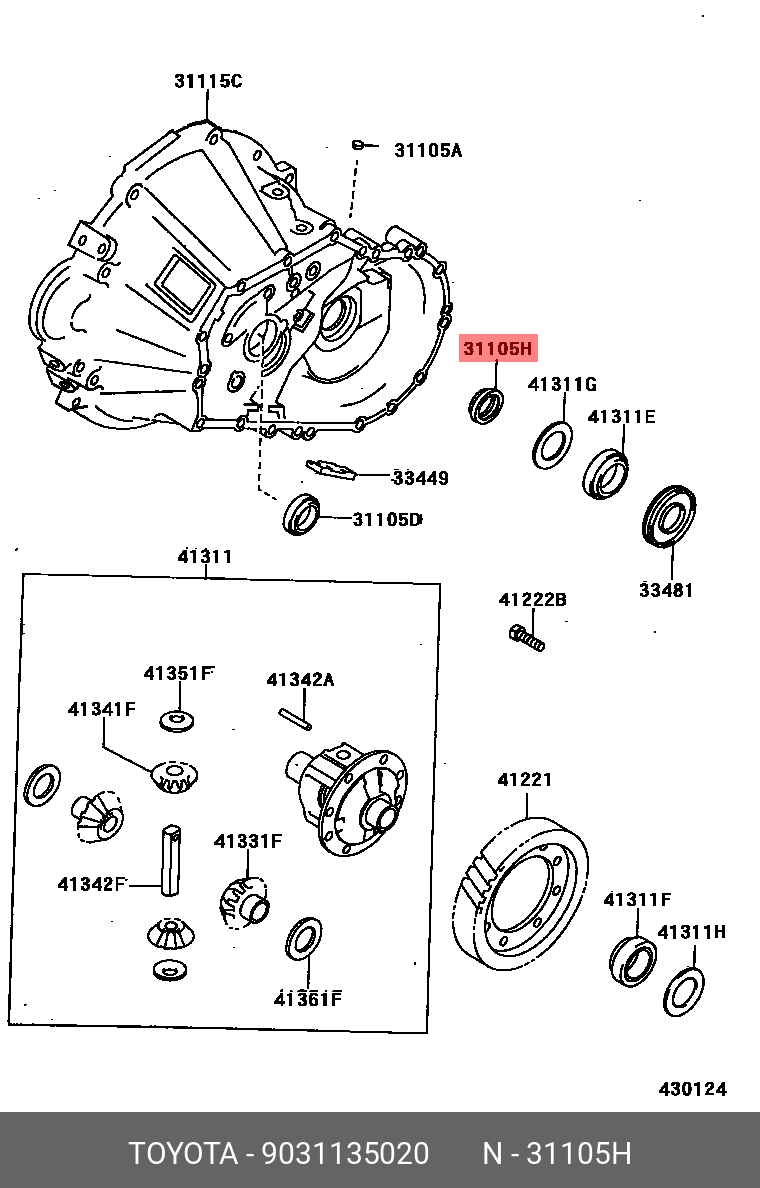 31115C
31105A
31105H
41311G
41311E
33449
31105D
33481
41311
41222B
41351F
41342A
41341F
41221
41331F
41342F
41311F
41311H
41361F
430124
TOYOTA - 9031135020 N - 31105H