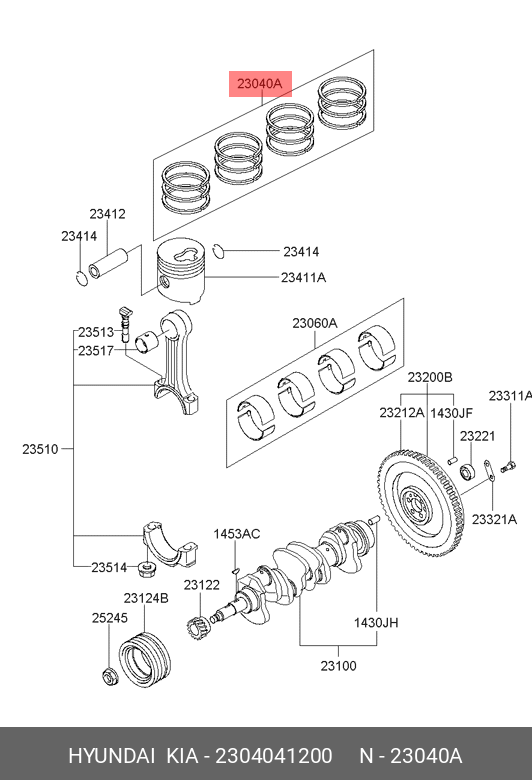 23040A
23412
23414
23414
23411A
23513
23517
23060A
23200B
23311A
23212A
1430JF
23221
23510
23321A
1453AC
23514
23122
23124B
25245
1430JH
23100

HYUNDAI KIA - 2304041200 N - 23040A