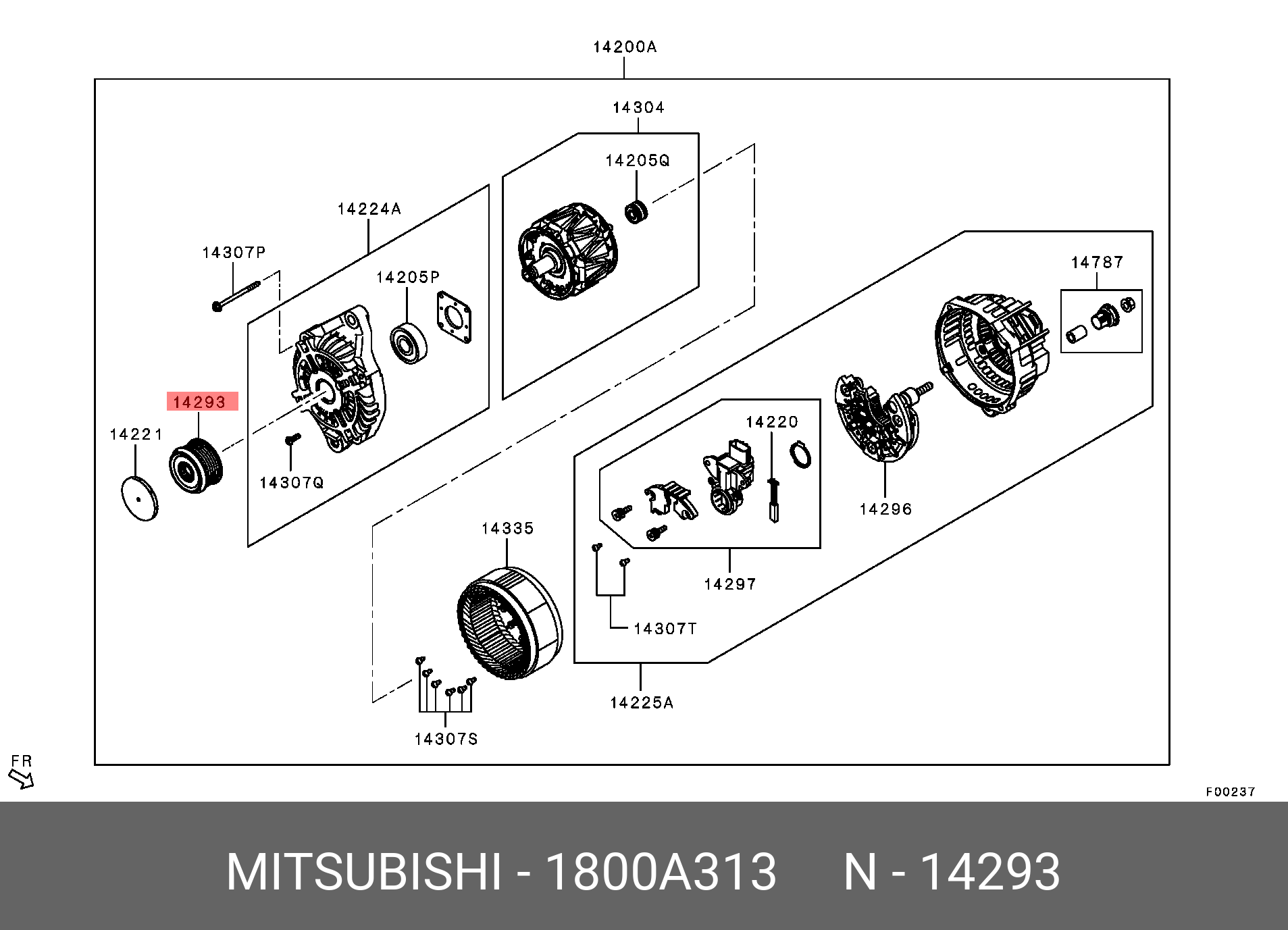 14200A
14304
14205Q
14224A
14307P
14205P
14787
14293
14221
14307Q
14220
14296
14335
14297
14307T
14225A
14307S
FR
F00237

MITSUBISHI - 1800A313 N - 14293