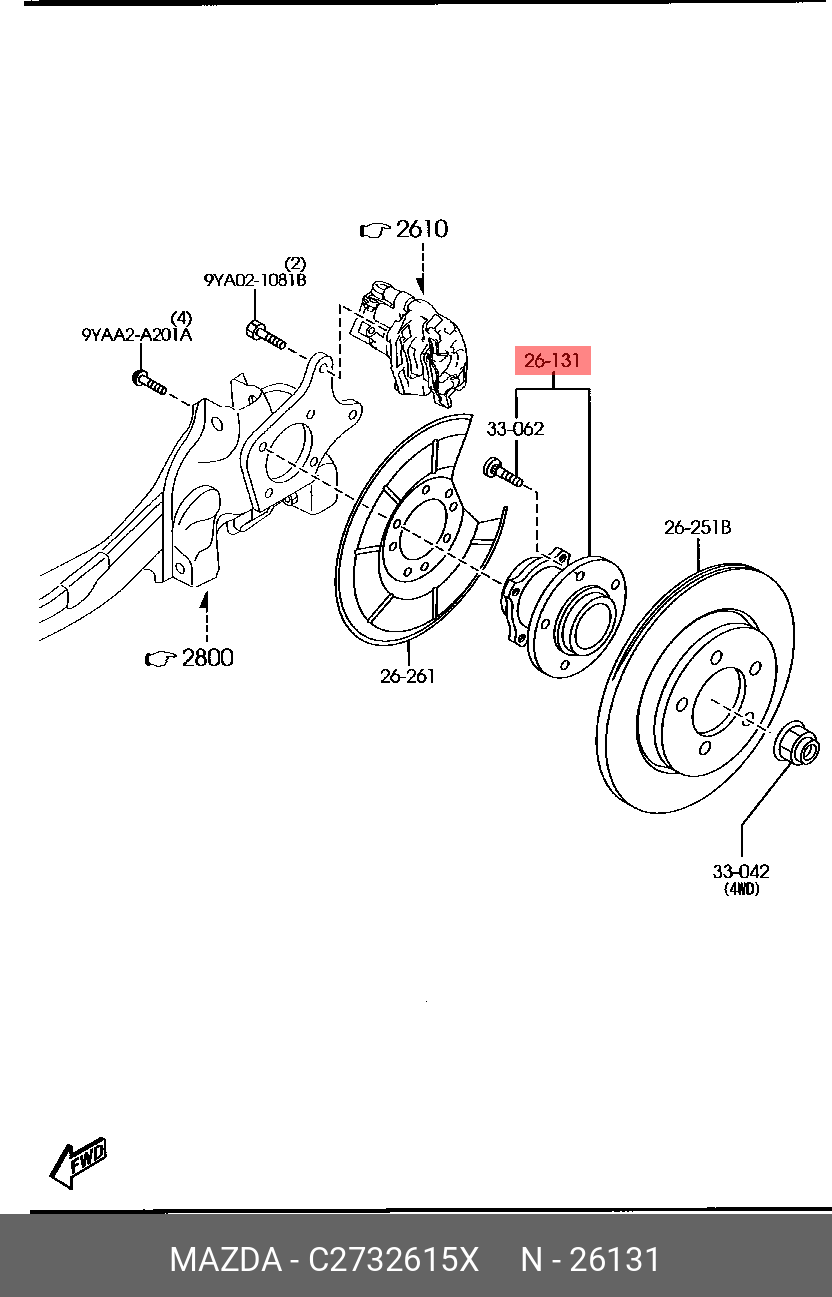 ☞ 2610

(2)
9YA02-1081B

(4)
9YAA2-A201A

26-131

33-062

26-251B

☞ 2800

26-261

33-042
(4WD)

FWD

MAZDA - C2732615X N - 26131