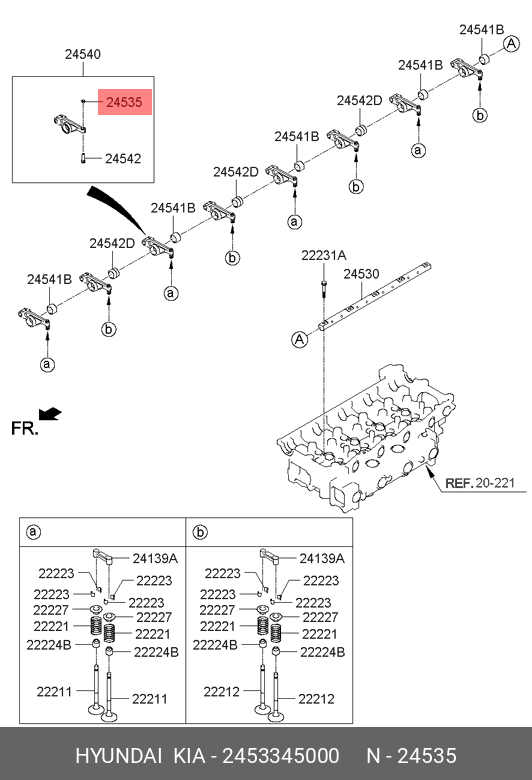 24540

24535

24542

24541B

A

24541B

b

24542D

a

24541B

b

24542D

a

24541B

b

24542D

a

24541B

b

a

22231A

24530

A

FR.

REF. 20-221

a

24139A

22223

22223

22223

22223

22227

22227

22221

22221

22224B

22224B

22211

22211

b

24139A

22223

22223

22223

22223

22227

22227

22221

22221

22224B

22224B

22212

22212

HYUNDAI KIA - 2453345000 N - 24535