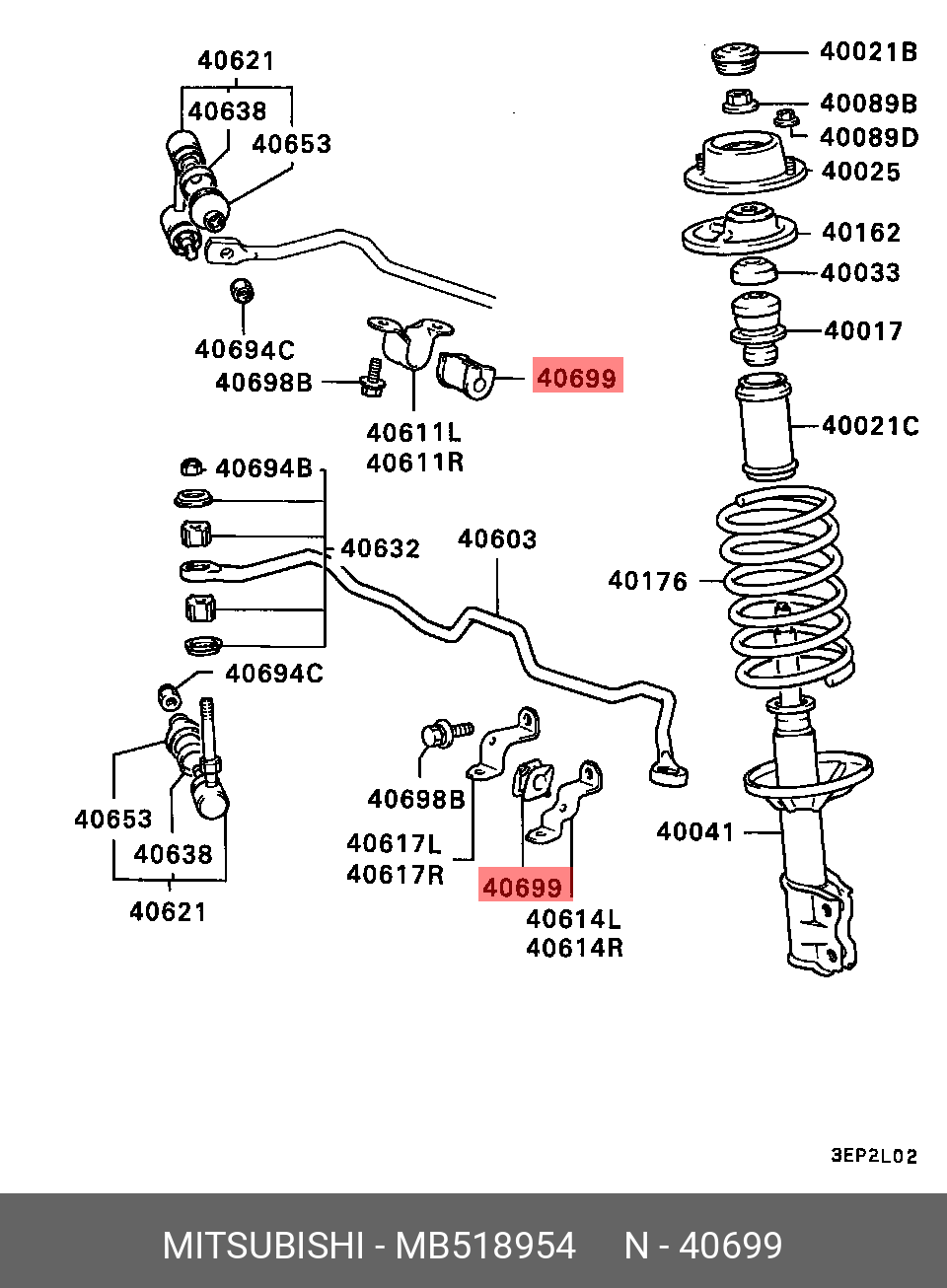 40621
40638
40653
40694C
40698B
40699
40611L
40611R
40694B
40632
40603
40694C
40653
40638
40621
40698B
40617L
40617R
40699
40614L
40614R
40021B
40089B
40089D
40025
40162
40033
40017
40021C
40176
40041
3EP2L02

MITSUBISHI - MB518954 N - 40699