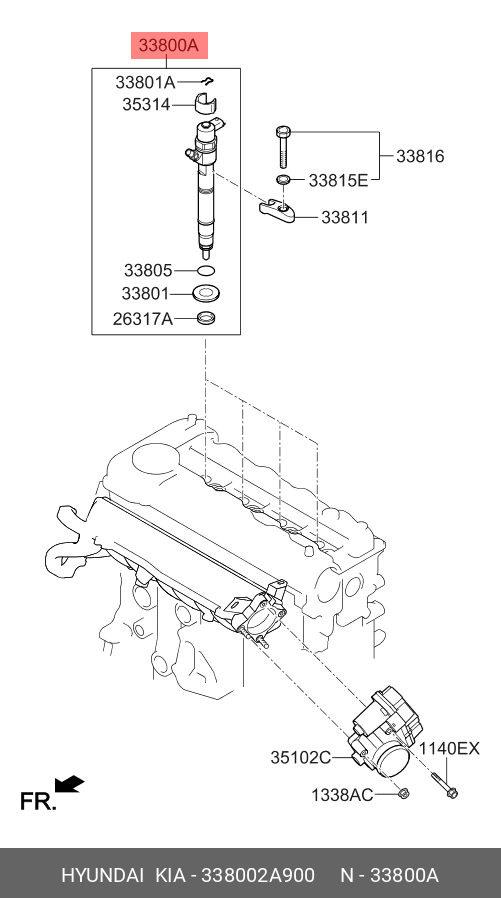 33800A
33801A
35314
33816
33815E
33811
33805
33801
26317A
35102C
1140EX
1338AC
FR.
HYUNDAI KIA - 338002A900 N - 33800A