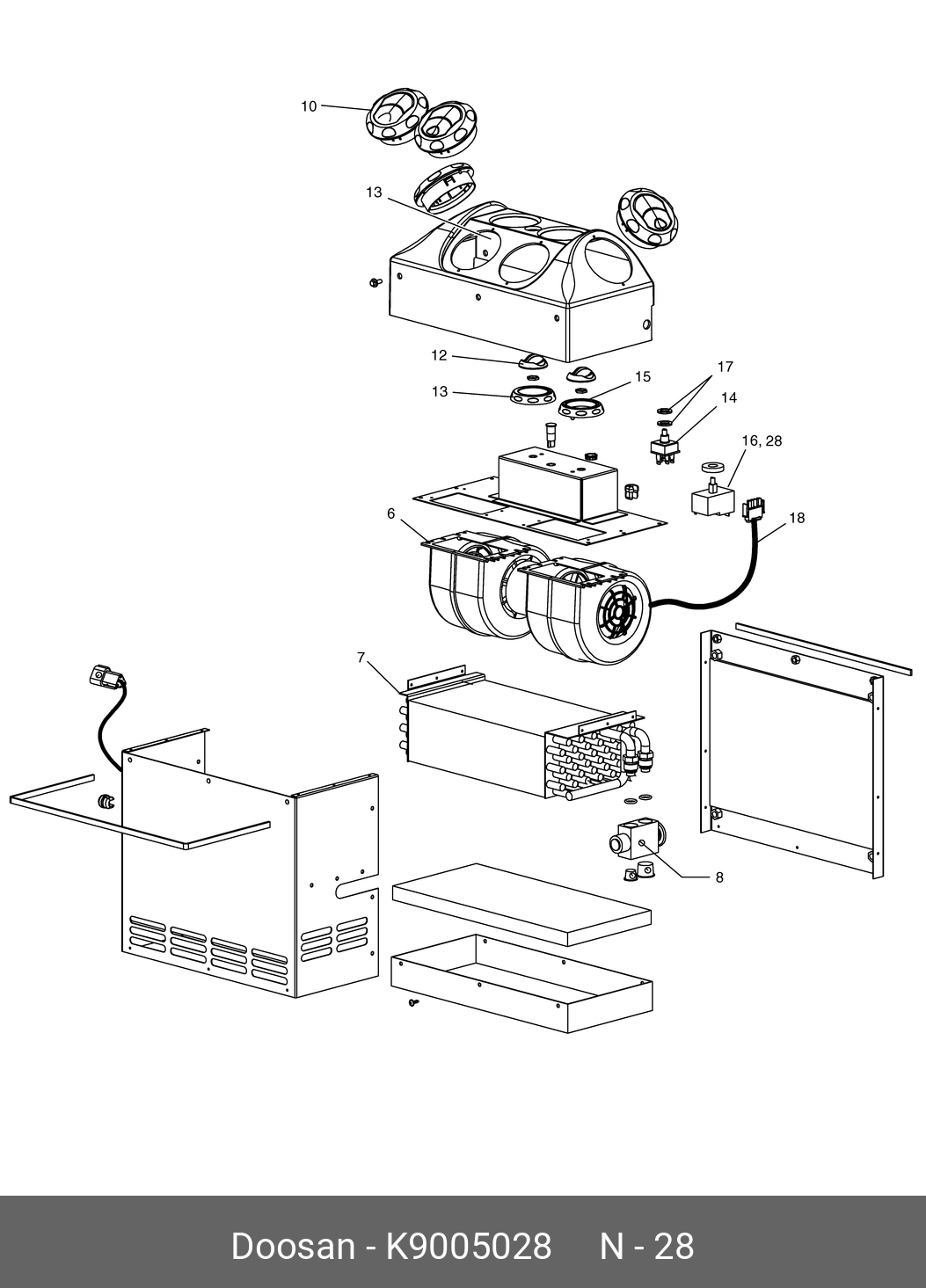 10

13

12

13

15

17

14

16, 28

6

18

7

8

Doosan - K9005028 N - 28