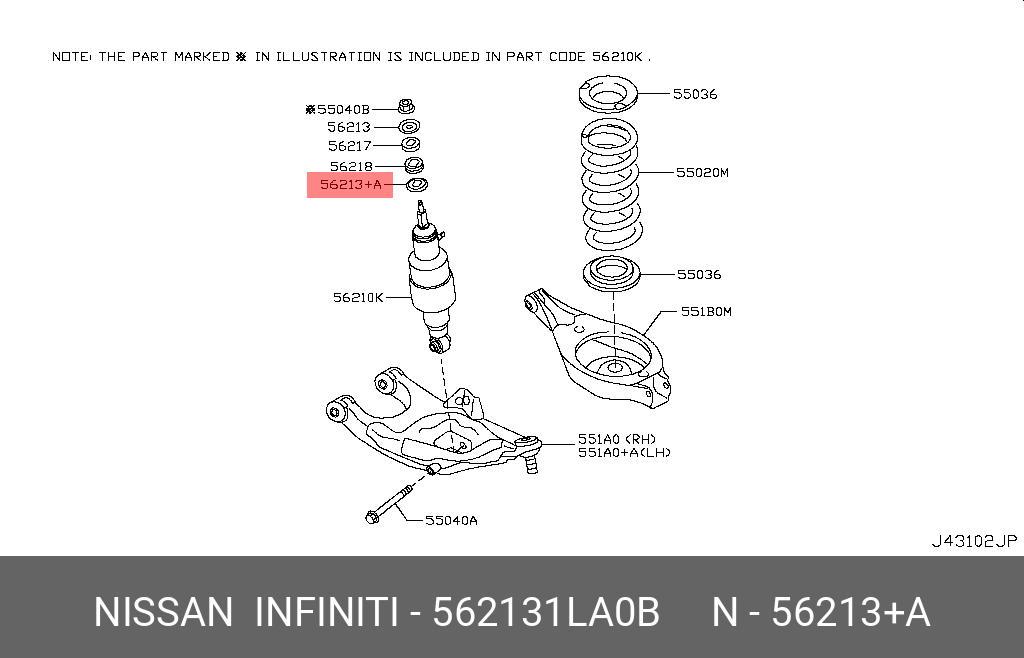 NOTE: THE PART MARKED ※ IN ILLUSTRATION IS INCLUDED IN PART CODE 56210K .

※55040B
56213
56217
56218
56213+A
56210K
55036
55020M
55036
551B0M
551A0 (RH)
551A0+A(LH)
55040A

J43102JP

NISSAN INFINITI - 562131LA0B N - 56213+A