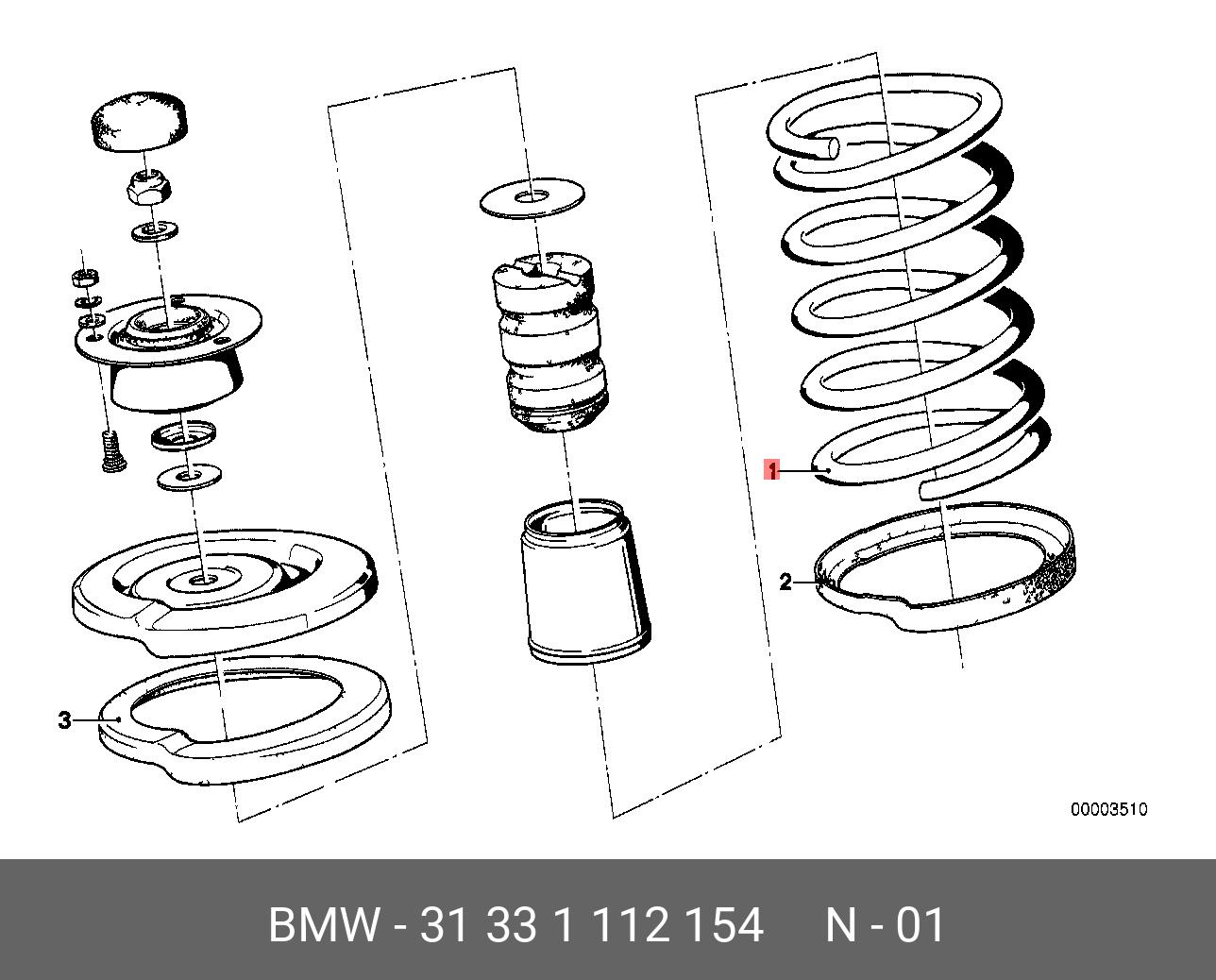 1
2
3
00003510
BMW - 31 33 1 112 154 N - 01