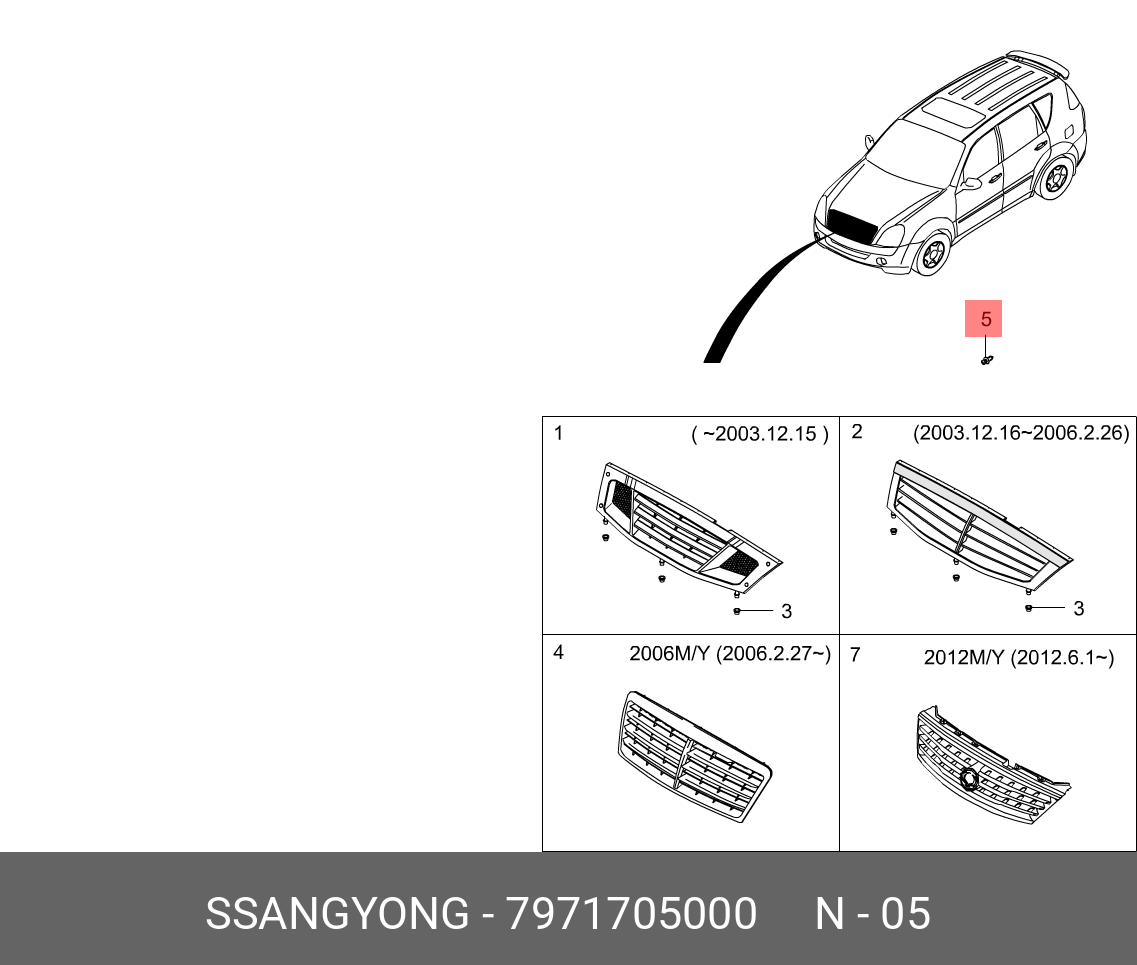 5

1 ( ~2003.12.15 )

3

2 (2003.12.16~2006.2.26)

3

4 2006M/Y (2006.2.27~)

7 2012M/Y (2012.6.1~)

SSANGYONG - 7971705000 N - 05