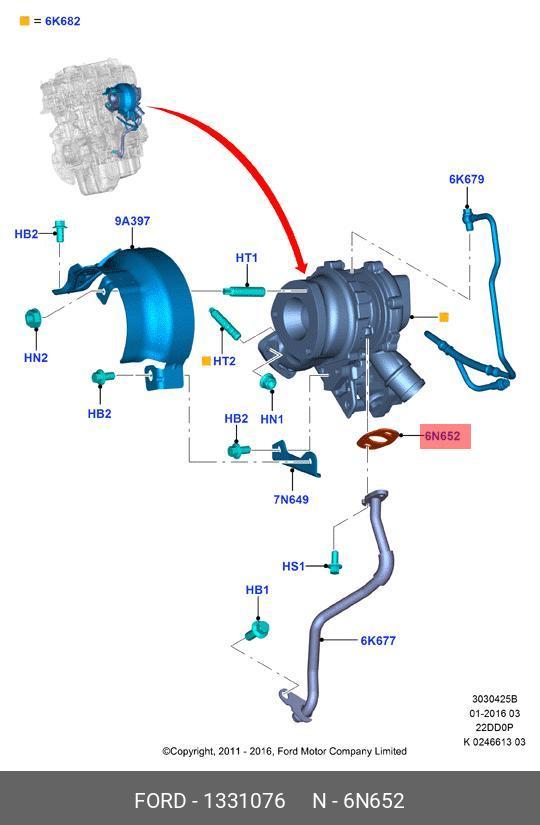 = 6K682

6K679

HB2

9A397

HT1

HN2

HT2

HB2

HB2

HN1

6N652

7N649

HS1

HB1

6K677

3030425B
01-2016 03
22DD0P
K 0246613 03

©Copyright, 2011 - 2016, Ford Motor Company Limited

FORD - 1331076 N - 6N652