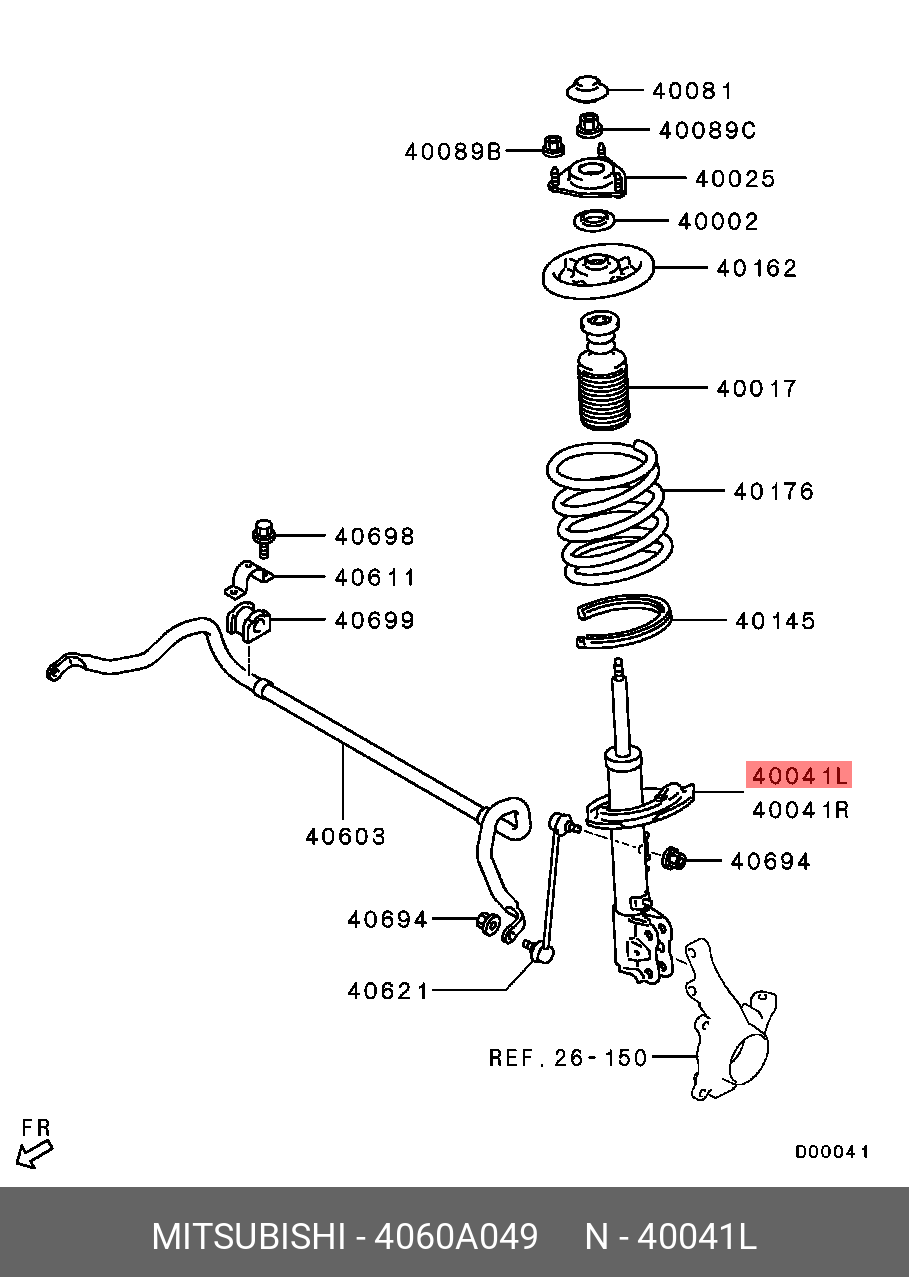 40081
40089C
40089B
40025
40002
40162
40017
40176
40698
40611
40699
40145
40041L
40041R
40603
40694
40694
40621
REF. 26-150
FR
D00041

MITSUBISHI - 4060A049     N - 40041L