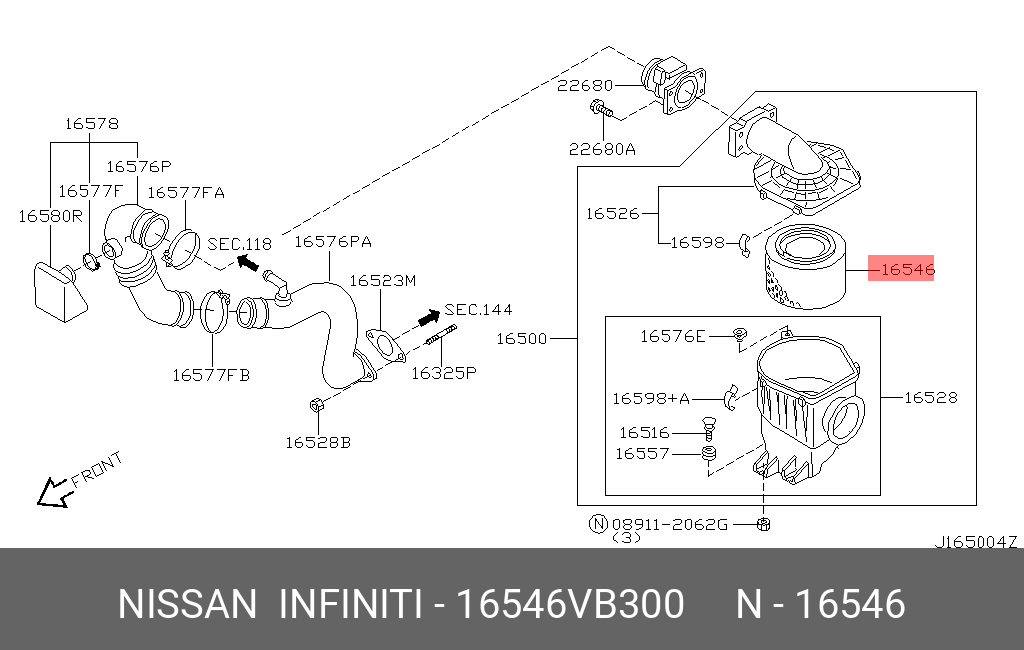 16578
16576P
16577F
16577FA
16580R
SEC.118
16576PA
16523M
SEC.144
16577FB
16325P
16528B
FRONT
22680
22680A
16526
16598
16546
16500
16576E
16598+A
16528
16516
16557
N 08911-2062G
(3)
J165004Z

NISSAN INFINITI - 16546VB300 N - 16546