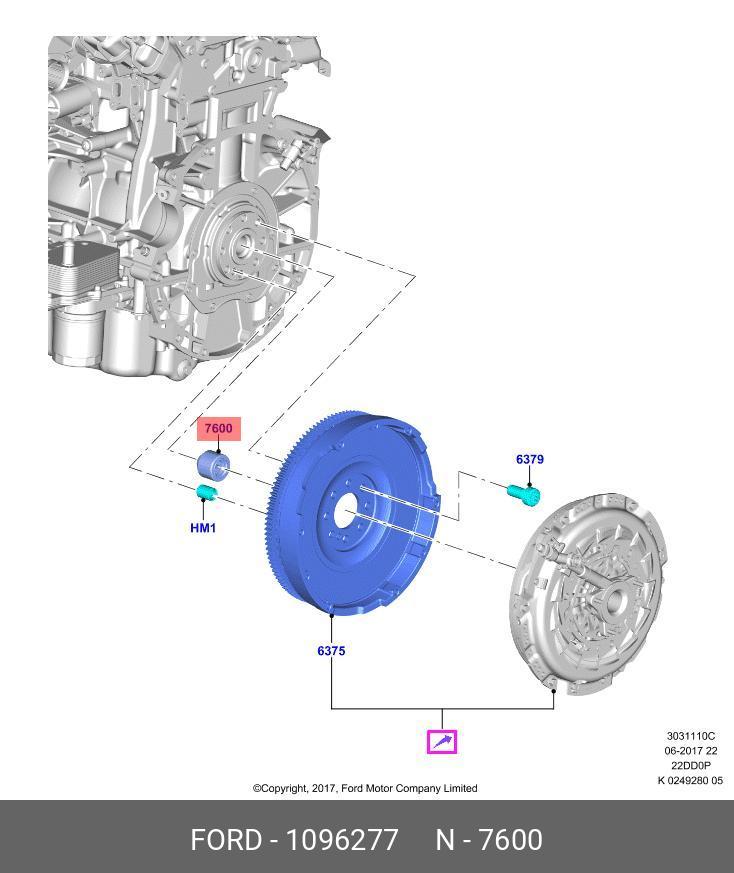 7600

6379

HM1

6375

3031110C
06-2017 22
22DD0P
K 0249280 05

©Copyright, 2017, Ford Motor Company Limited

FORD - 1096277 N - 7600