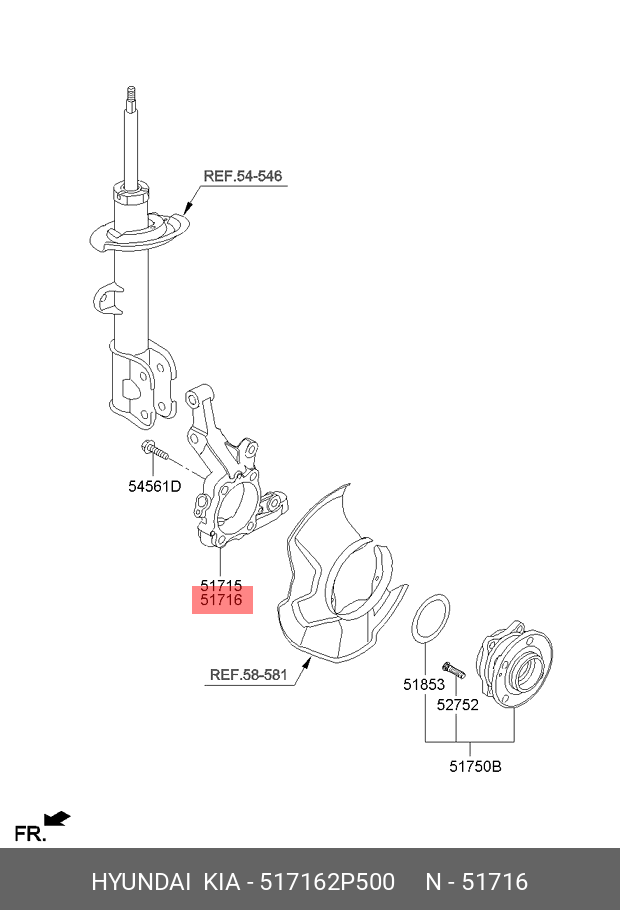 REF.54-546

54561D

51715
51716

REF.58-581

51853

52752

51750B

FR.

HYUNDAI KIA - 517162P500 N - 51716